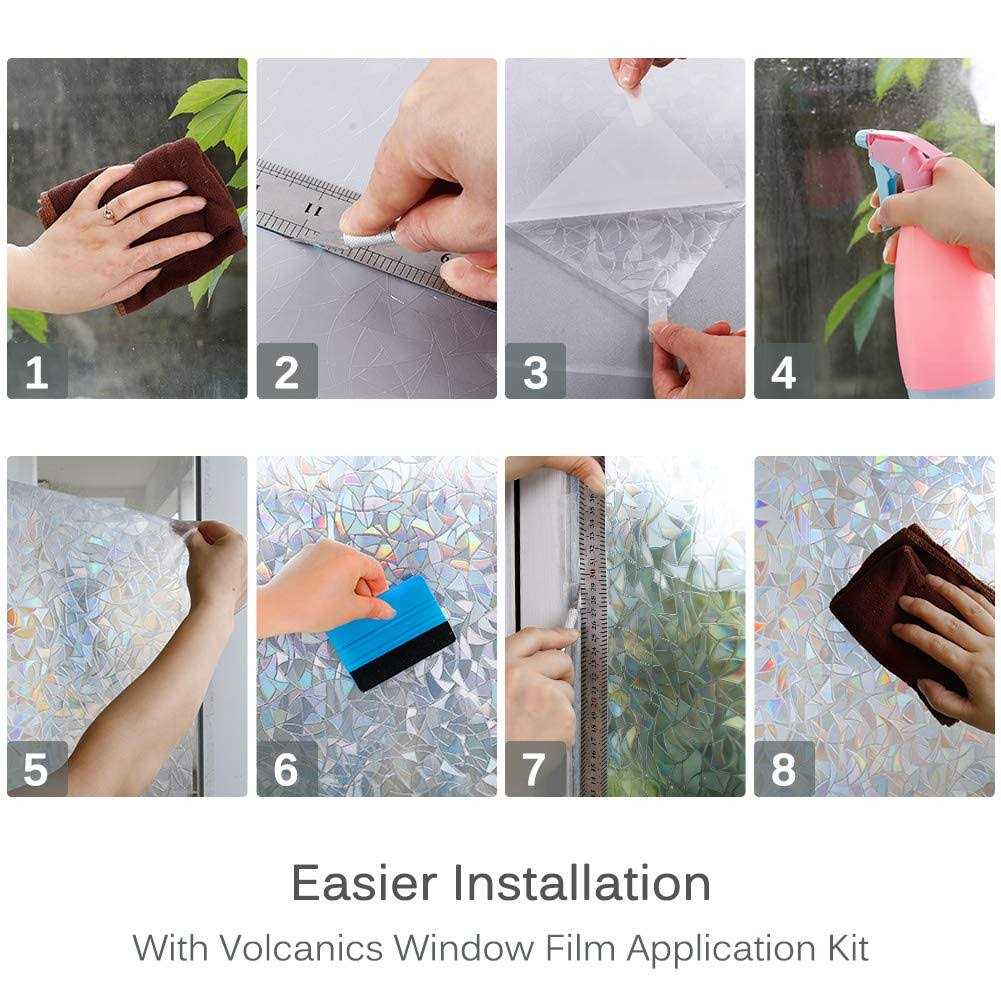 1

2

3

4

5

6

7

8

Easier Installation

With Volcanics Window Film Application Kit