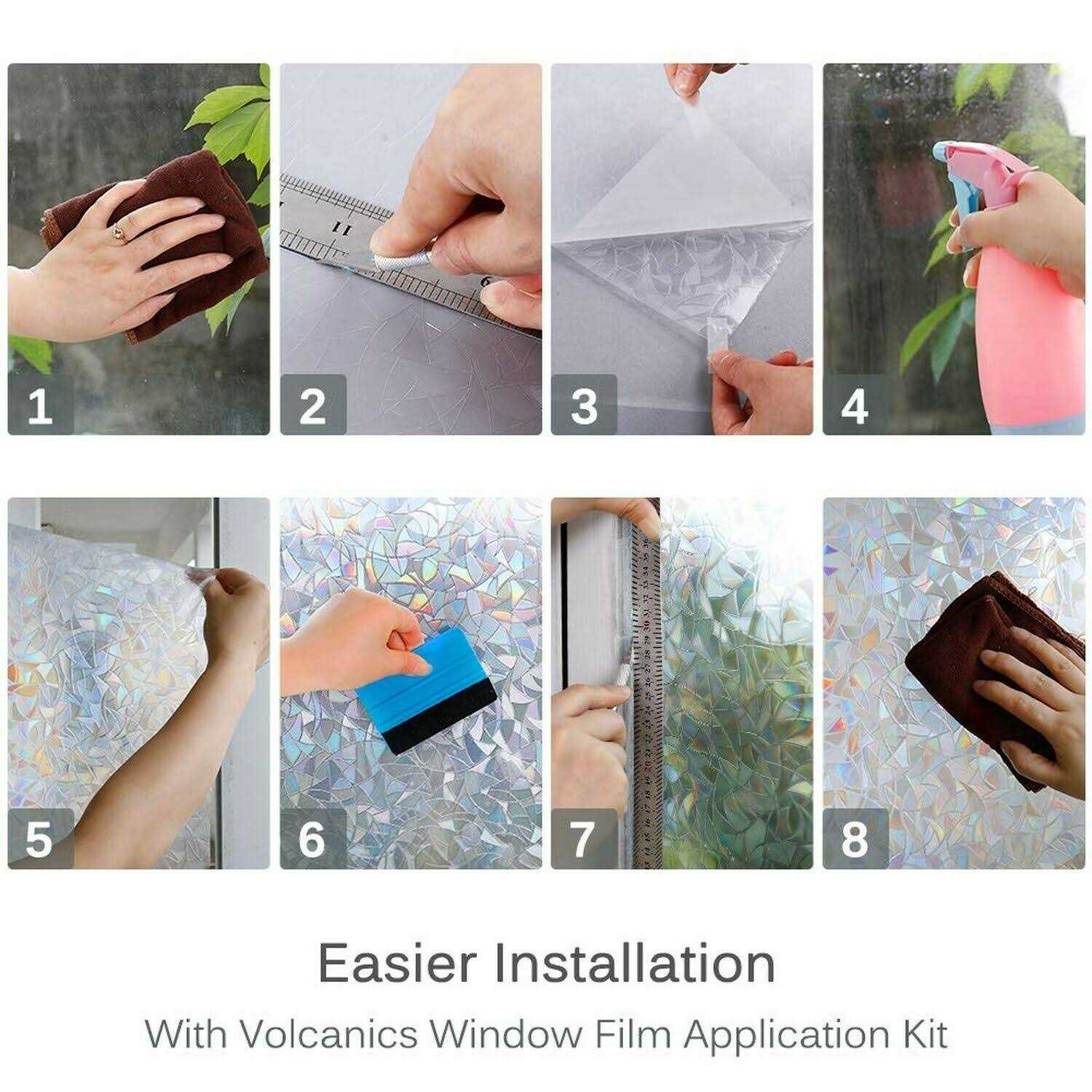 1

2

3

4

5

6

7

8

Easier Installation

With Volcanics Window Film Application Kit