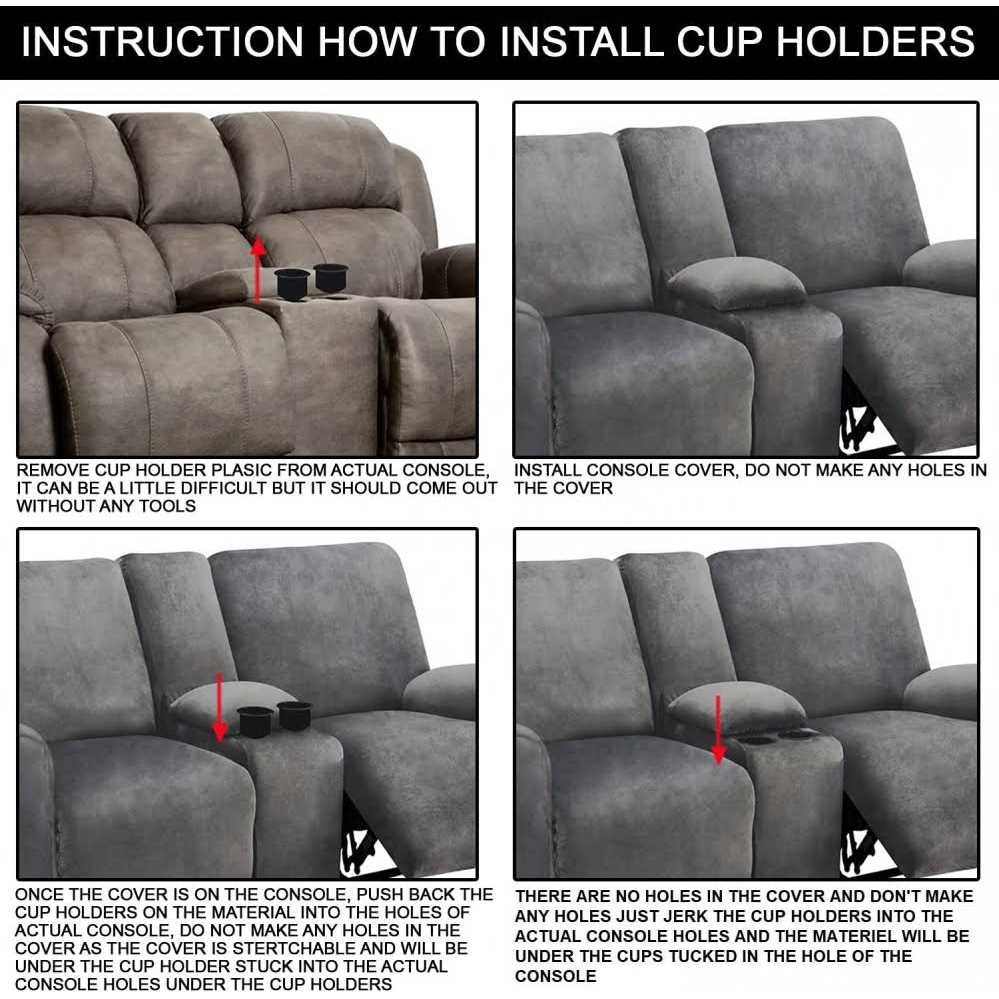 INSTRUCTION HOW TO INSTALL CUP HOLDERS

REMOVE CUP HOLDER PLASIC FROM ACTUAL CONSOLE, IT CAN BE A LITTLE DIFFICULT BUT IT SHOULD COME OUT WITHOUT ANY TOOLS

INSTALL CONSOLE COVER, DO NOT MAKE ANY HOLES IN THE COVER

ONCE THE COVER IS ON THE CONSOLE, PUSH BACK THE CUP HOLDERS ON THE MATERIAL INTO THE HOLES OF ACTUAL CONSOLE, DO NOT MAKE ANY HOLES IN THE COVER AS THE COVER IS STERTCHABLE AND WILL BE UNDER THE CUP HOLDER STUCK INTO THE ACTUAL CONSOLE HOLES UNDER THE CUP HOLDERS

THERE ARE NO HOLES IN THE COVER AND DON'T MAKE ANY HOLES JUST JERK THE CUP HOLDERS INTO THE ACTUAL CONSOLE HOLES AND THE MATERIEL WILL BE UNDER THE CUPS TUCKED IN THE HOLE OF THE CONSOLE