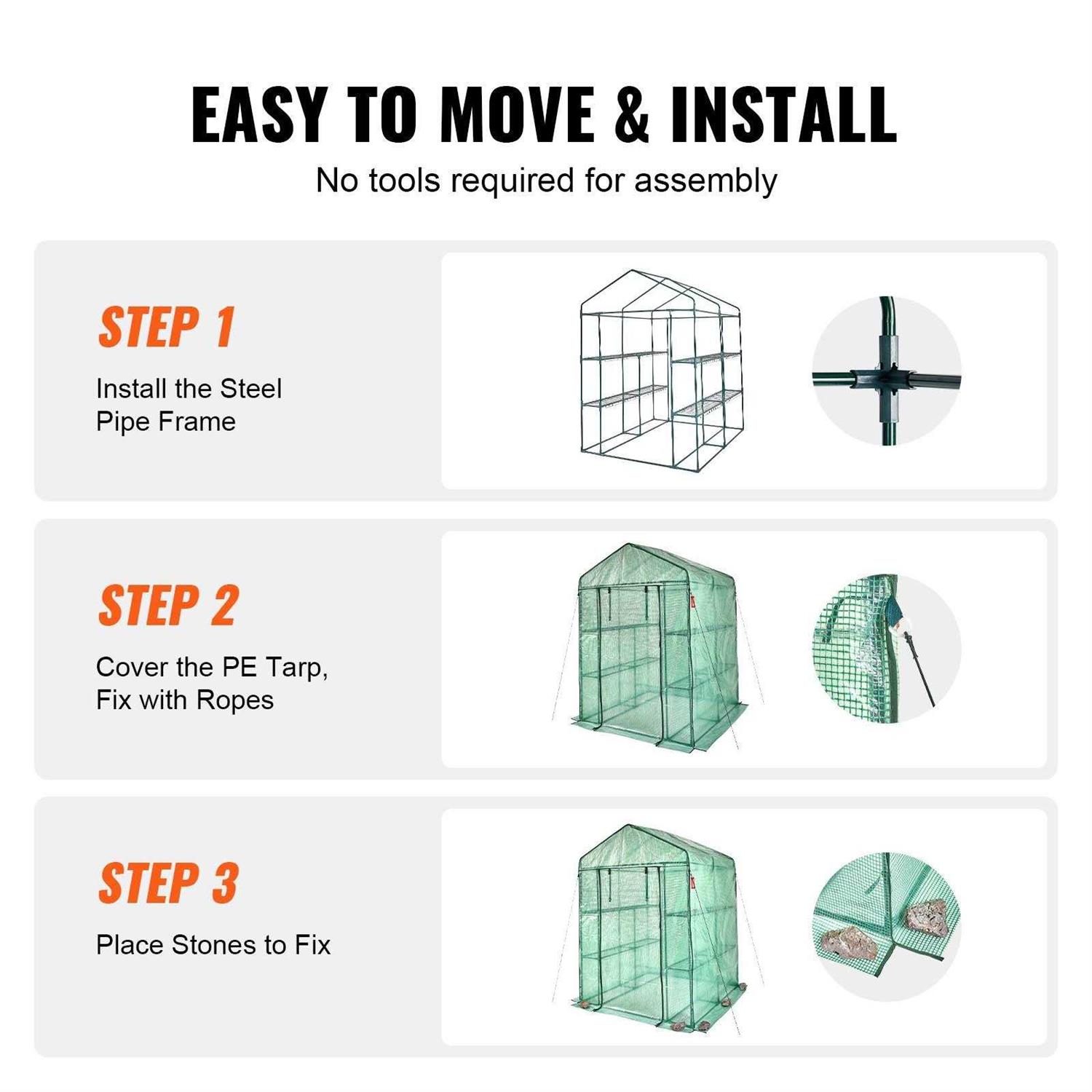 EASY TO MOVE & INSTALL

No tools required for assembly

STEP 1

Install the Steel Pipe Frame

STEP 2

Cover the PE Tarp, Fix with Ropes

STEP 3

Place Stones to Fix