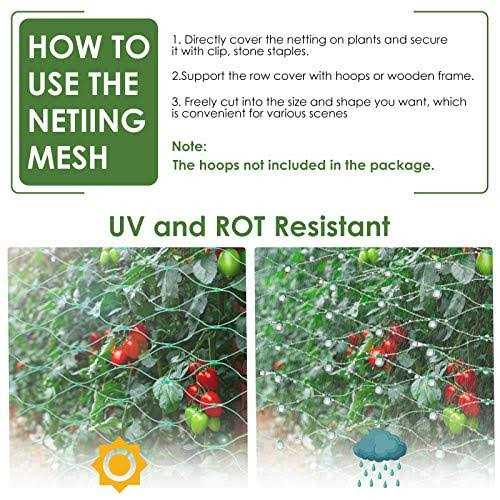 HOW TO USE THE NETIING MESH

1. Directly cover the netting on plants and secure it with clip, stone staples.

2.Support the row cover with hoops or wooden frame.

3. Freely cut into the size and shape you want, which is convenient for various scenes

Note:
The hoops not included in the package.

UV and ROT Resistant