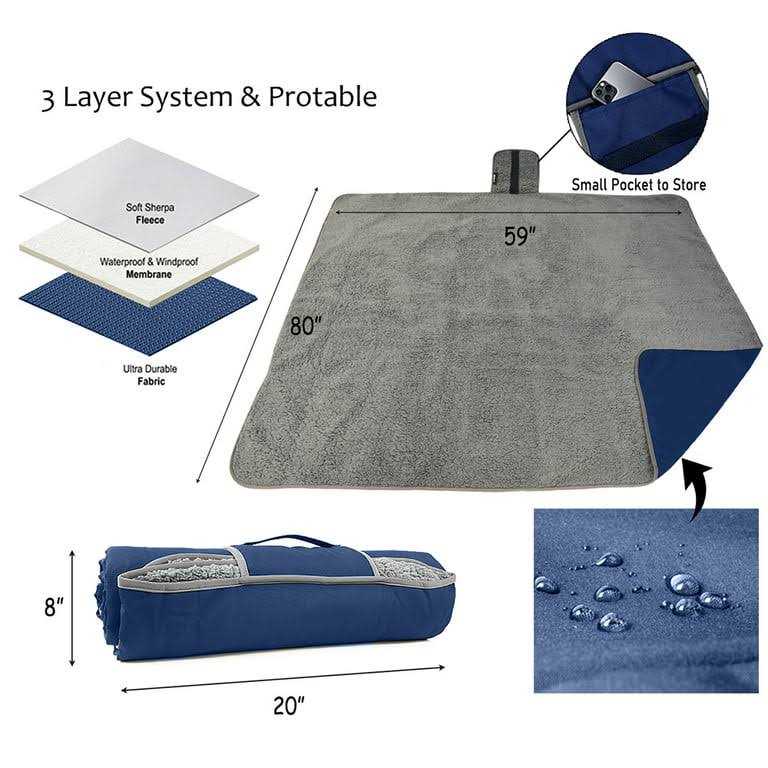 3 Layer System & Protable

Soft Sherpa
Fleece

Waterproof & Windproof
Membrane

Ultra Durable
Fabric

Small Pocket to Store

59"

80"

8"

20"