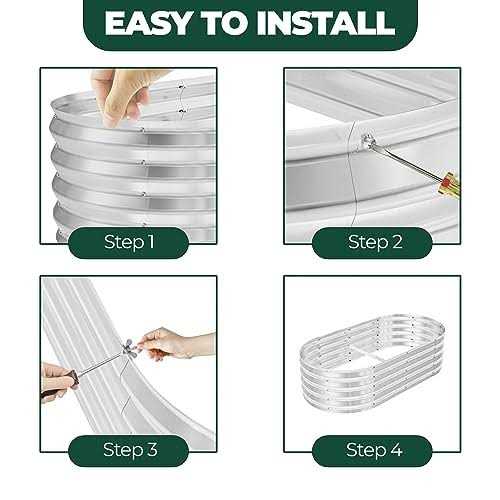 EASY TO INSTALL

Step 1

Step 2

Step 3

Step 4