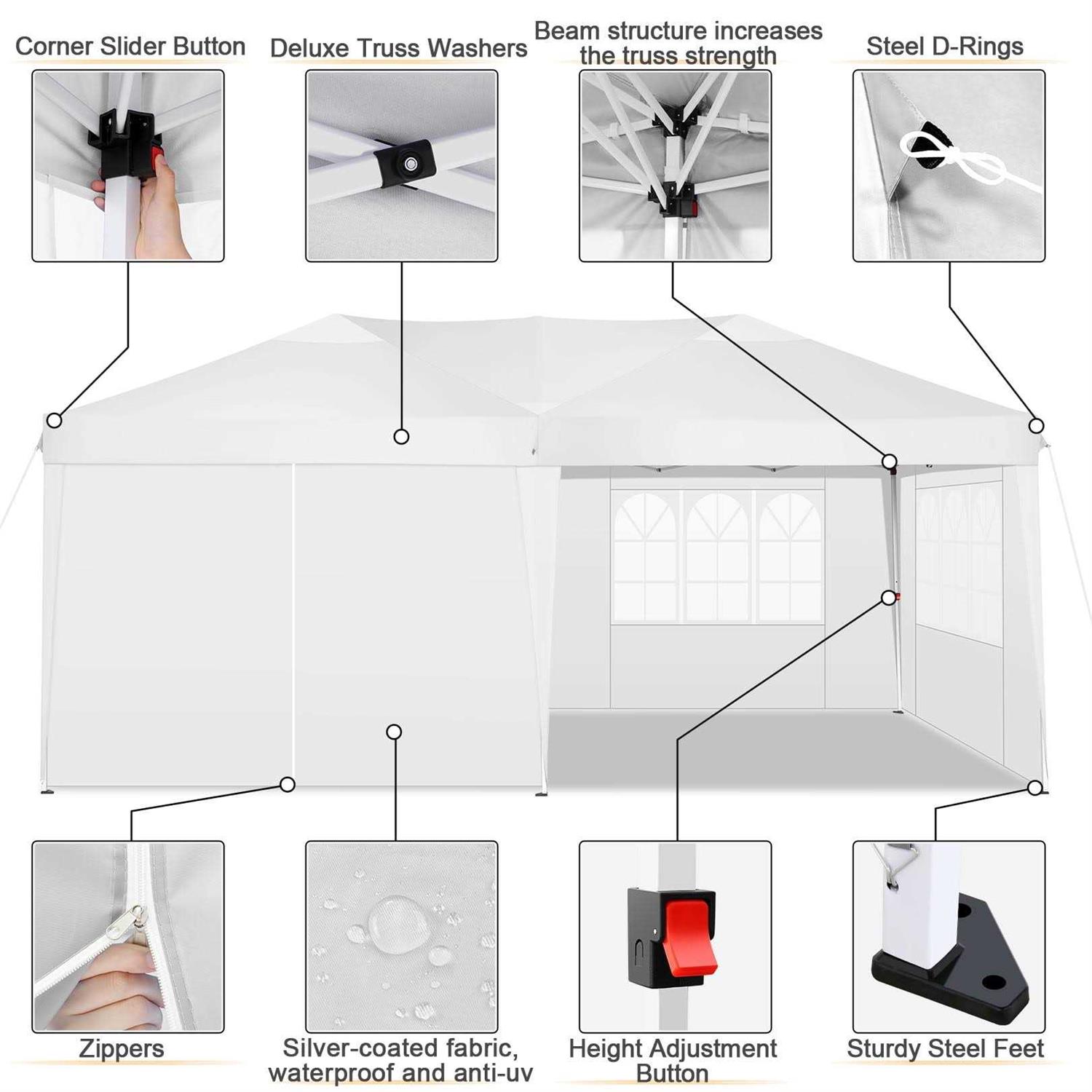 Corner Slider Button

Deluxe Truss Washers

Beam structure increases the truss strength

Steel D-Rings

Zippers

Silver-coated fabric, waterproof and anti-uv

Height Adjustment Button

Sturdy Steel Feet