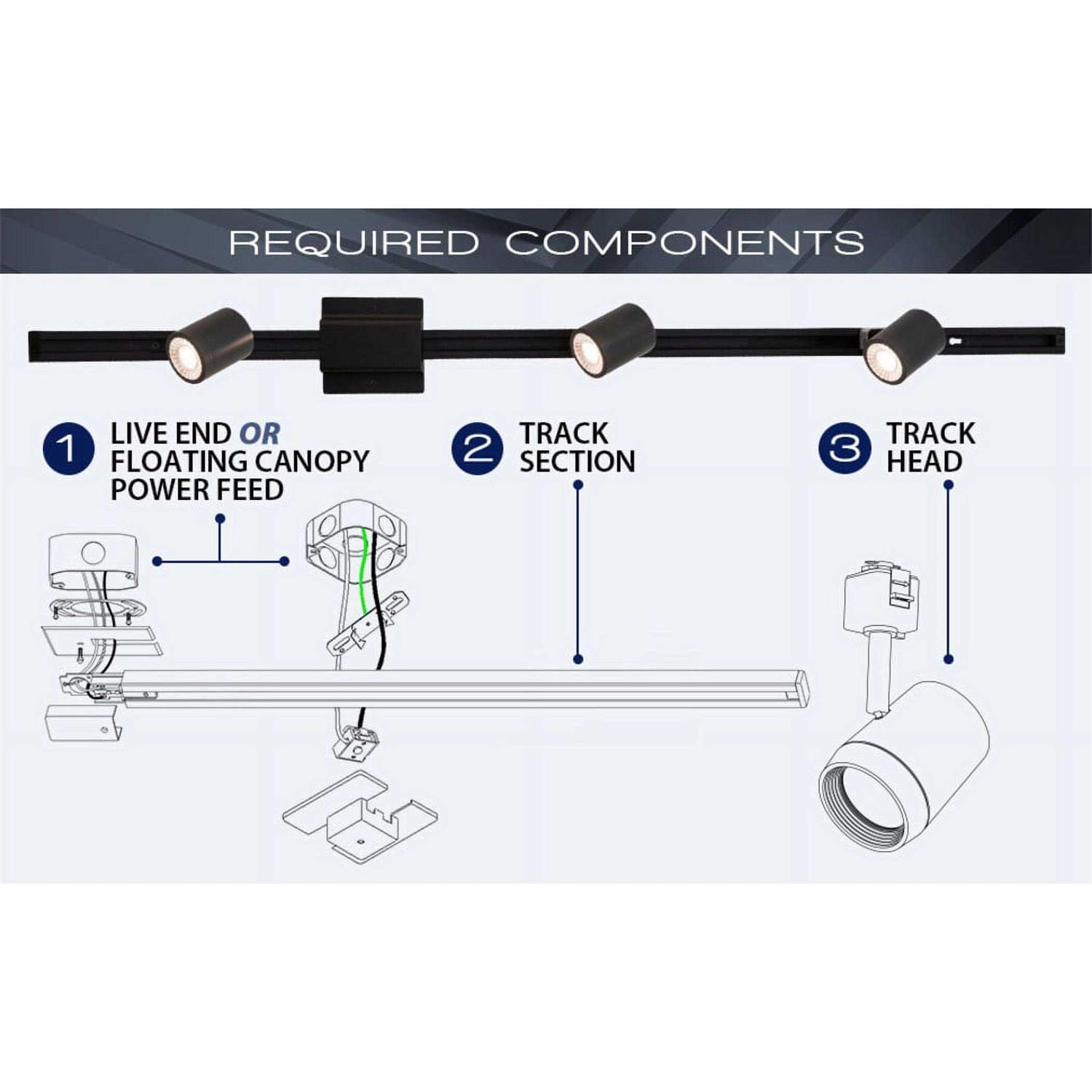 REQUIRED COMPONENTS

1 LIVE END OR FLOATING CANOPY POWER FEED

2 TRACK SECTION

3 TRACK HEAD