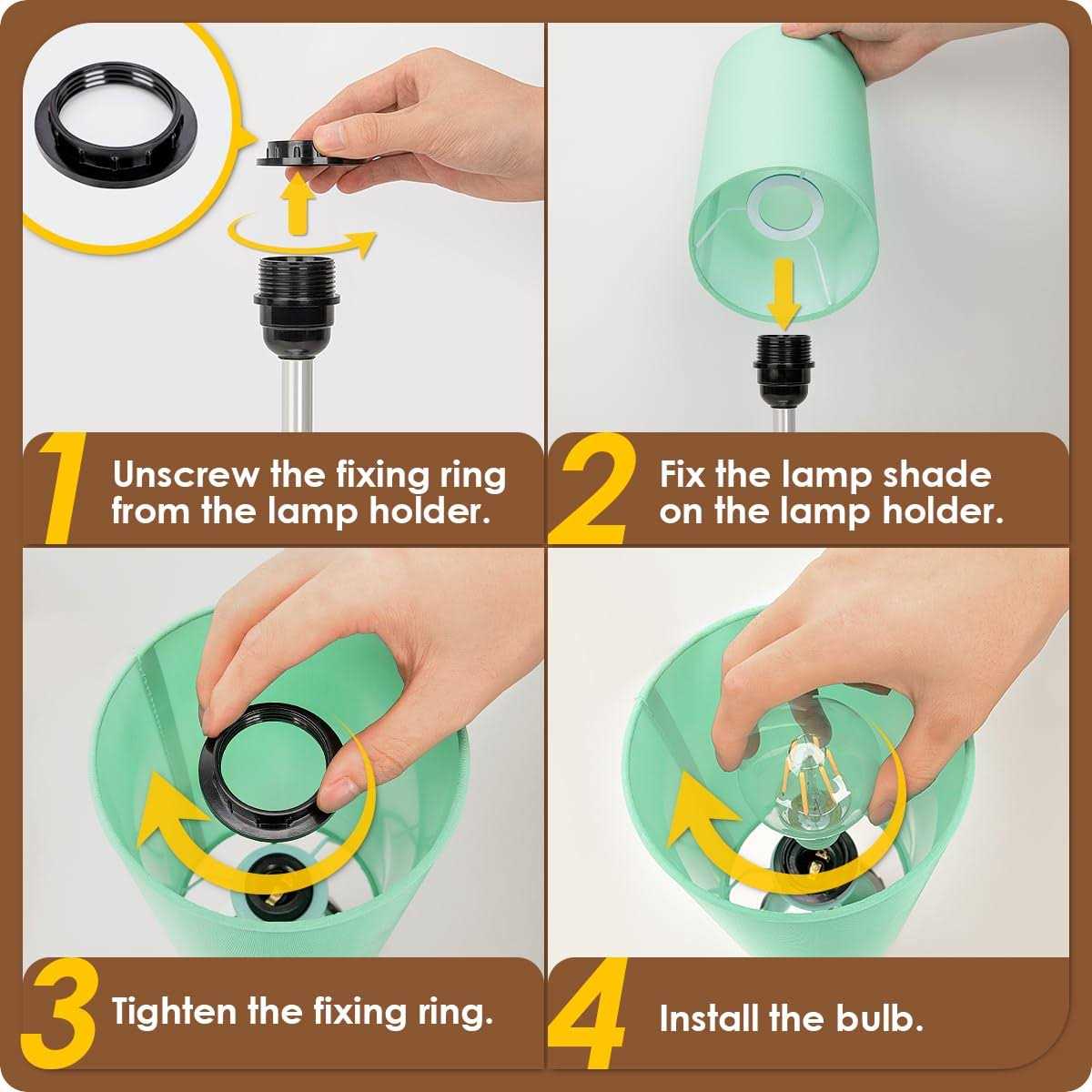 1 Unscrew the fixing ring from the lamp holder.

2 Fix the lamp shade on the lamp holder.

3 Tighten the fixing ring.

4 Install the bulb.