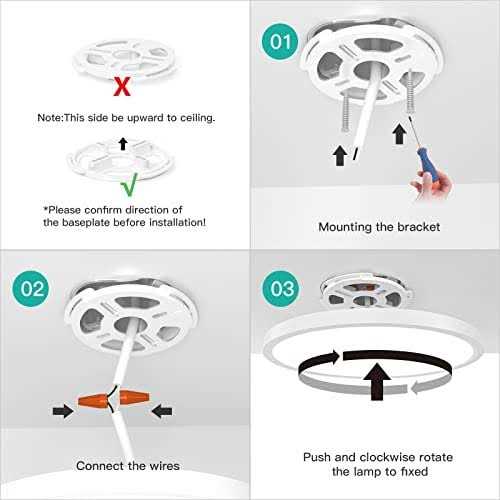 X

Note:This side be upward to ceiling.

√

*Please confirm direction of the baseplate before installation!

01

Mounting the bracket

02

Connect the wires

03

Push and clockwise rotate the lamp to fixed