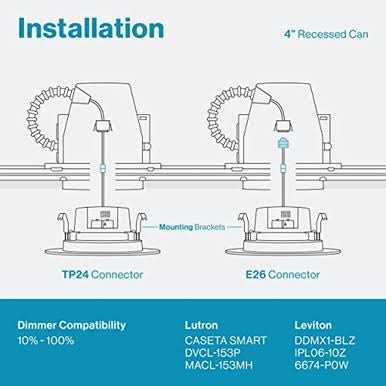 Installation

4" Recessed Can

Mounting Brackets

TP24 Connector

E26 Connector

Dimmer Compatibility
10% - 100%

Lutron
CASETA SMART
DVCL-153P
MACL-153MH

Leviton
DDMX1-BLZ
IPL06-10Z
6674-P0W