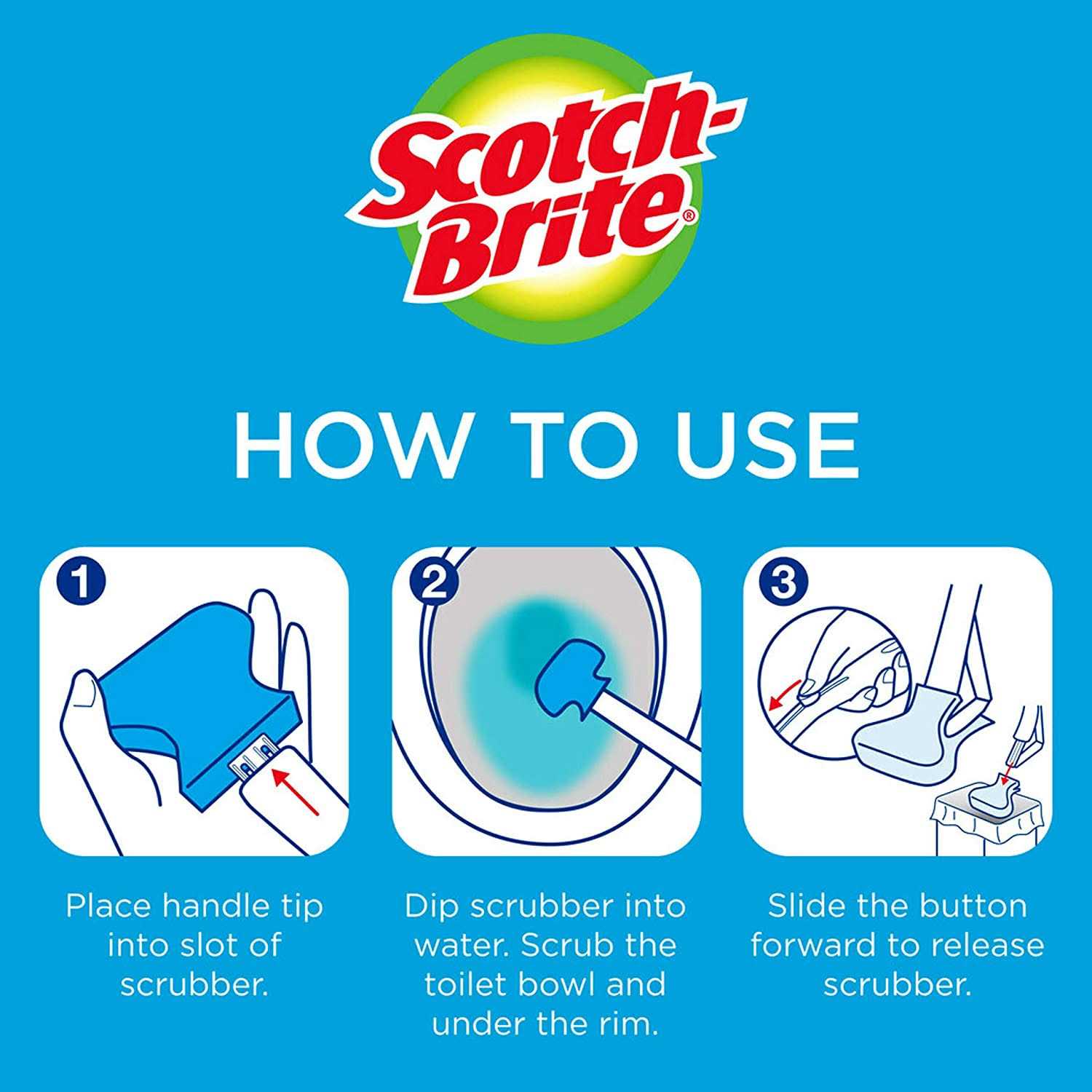 Scotch-Brite®

HOW TO USE

1

Place handle tip into slot of scrubber.

2

Dip scrubber into water. Scrub the toilet bowl and under the rim.

3

Slide the button forward to release scrubber.