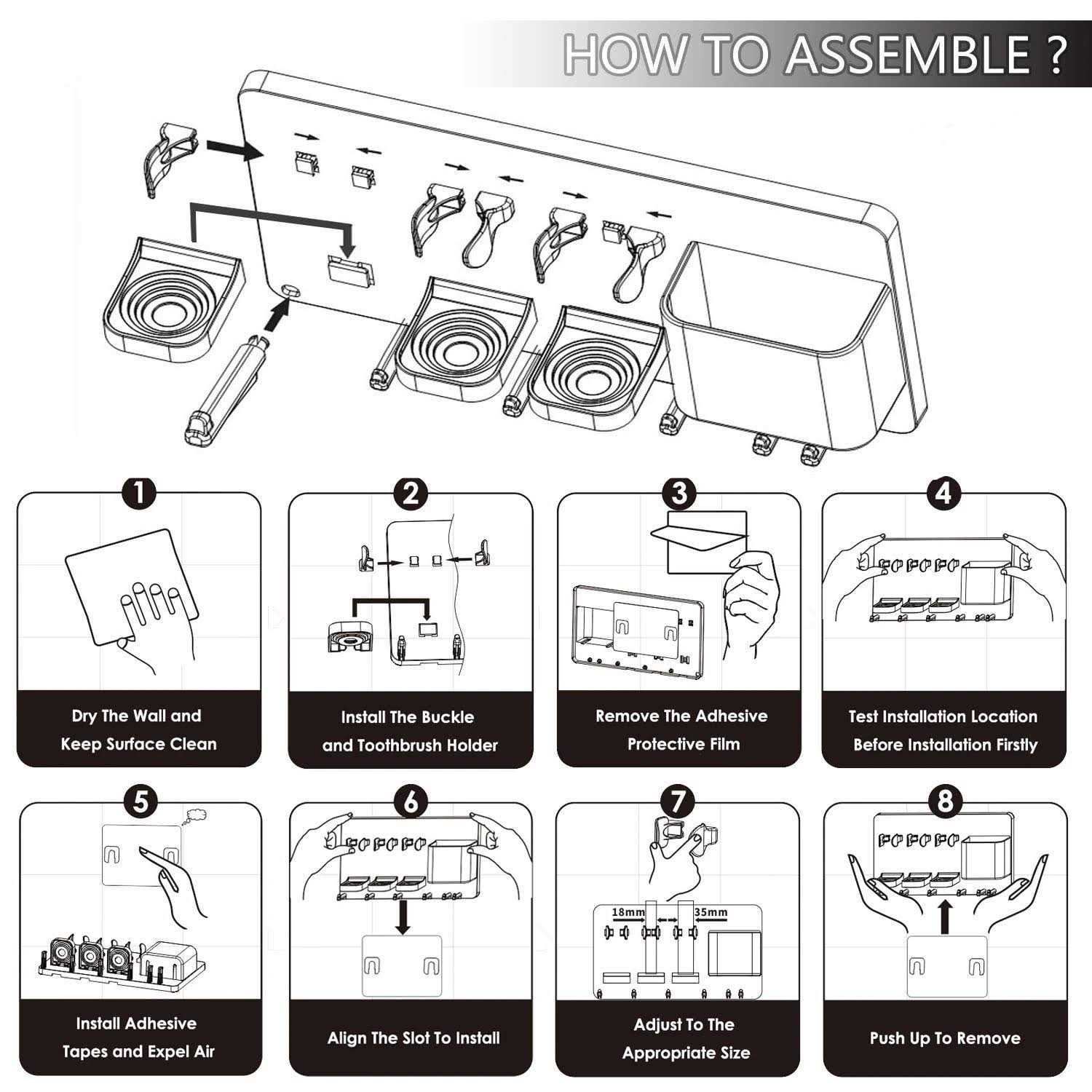 HOW TO ASSEMBLE ?

1
Dry The Wall and Keep Surface Clean

2
Install The Buckle and Toothbrush Holder

3
Remove The Adhesive Protective Film

4
Test Installation Location Before Installation Firstly

5
Install Adhesive Tapes and Expel Air

6
Align The Slot To Install

7
18mm
35mm
Adjust To The Appropriate Size

8
Push Up To Remove