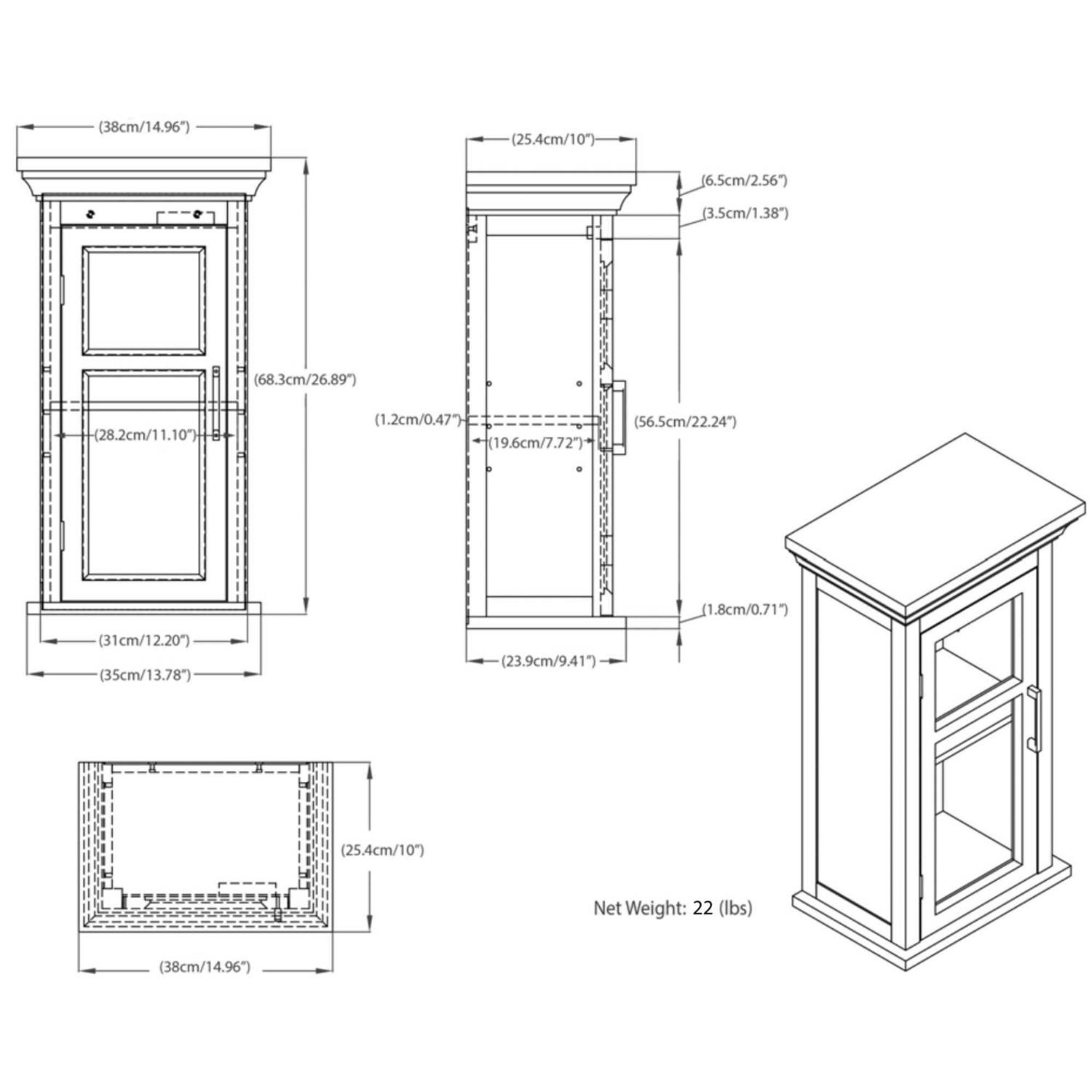 (38cm/14.96")

(68.3cm/26.89")

(28.2cm/11.10")

(31cm/12.20")

(35cm/13.78")

(25.4cm/10")

(6.5cm/2.56")

(3.5cm/1.38")

(1.2cm/0.47")

(19.6cm/7.72")

(56.5cm/22.24")

(1.8cm/0.71")

(23.9cm/9.41")

(25.4cm/10")

(38cm/14.96")

Net Weight: 22 (lbs)