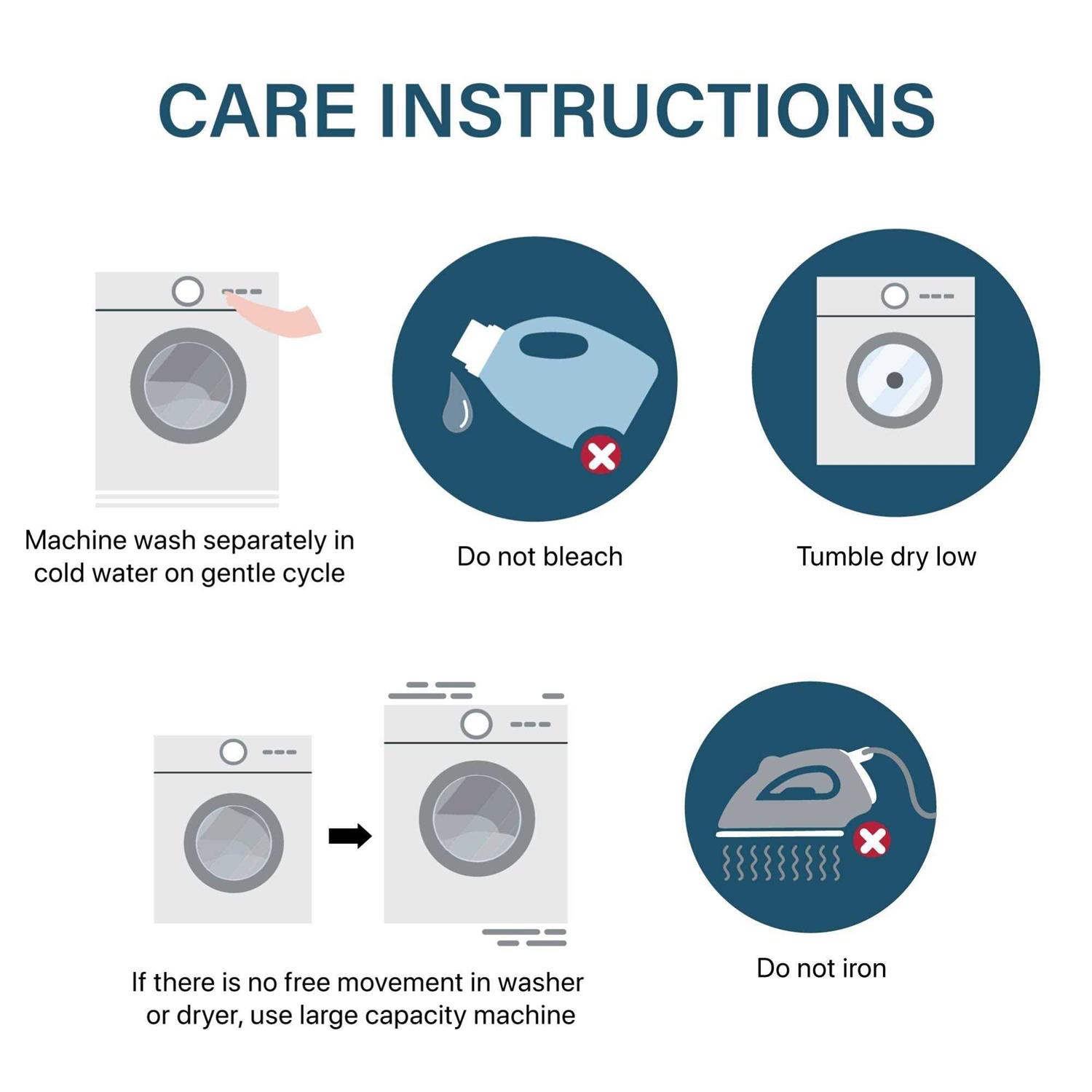 CARE INSTRUCTIONS

Machine wash separately in cold water on gentle cycle

Do not bleach

Tumble dry low

If there is no free movement in washer or dryer, use large capacity machine

Do not iron