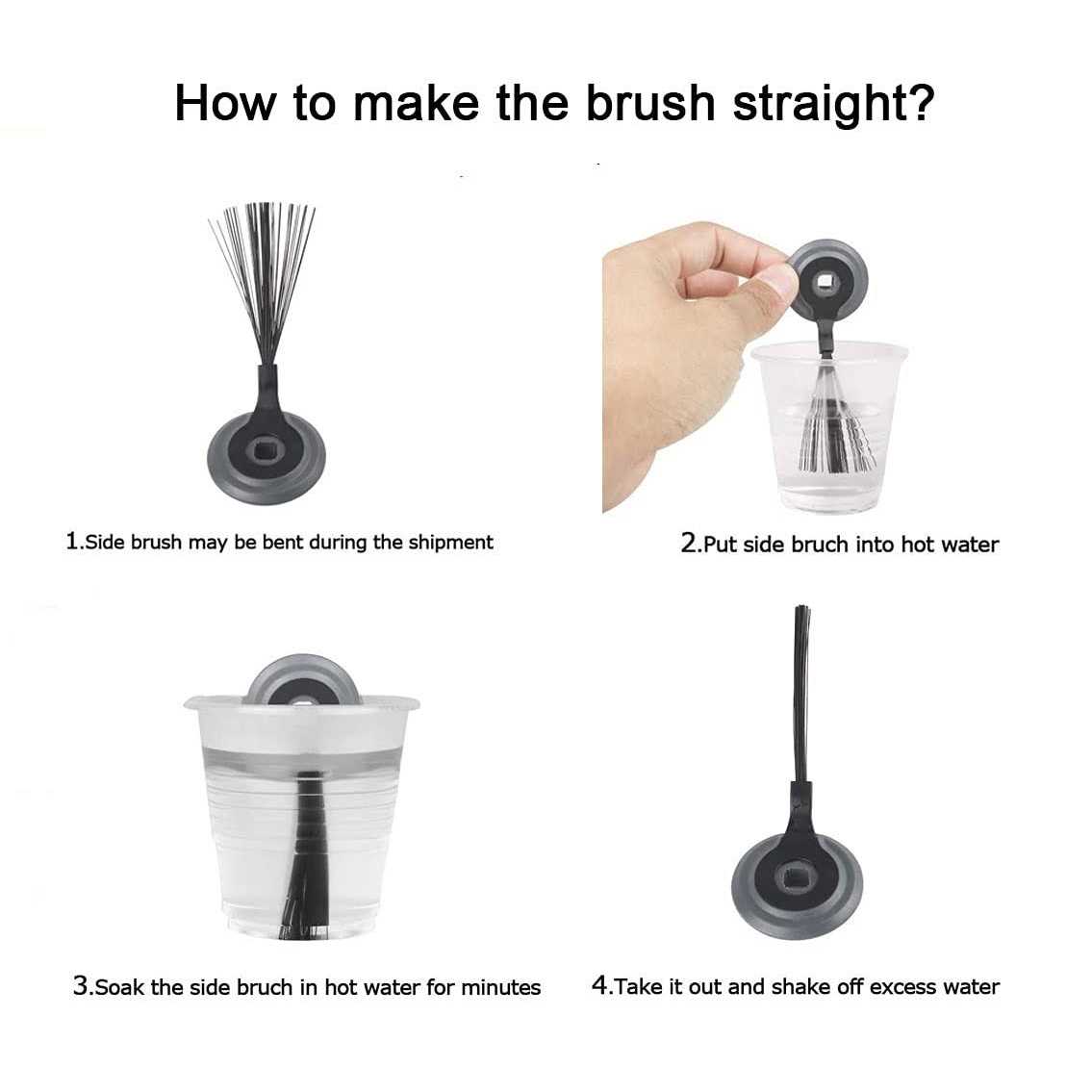 How to make the brush straight?

1.Side brush may be bent during the shipment

2.Put side bruch into hot water

3.Soak the side bruch in hot water for minutes

4.Take it out and shake off excess water