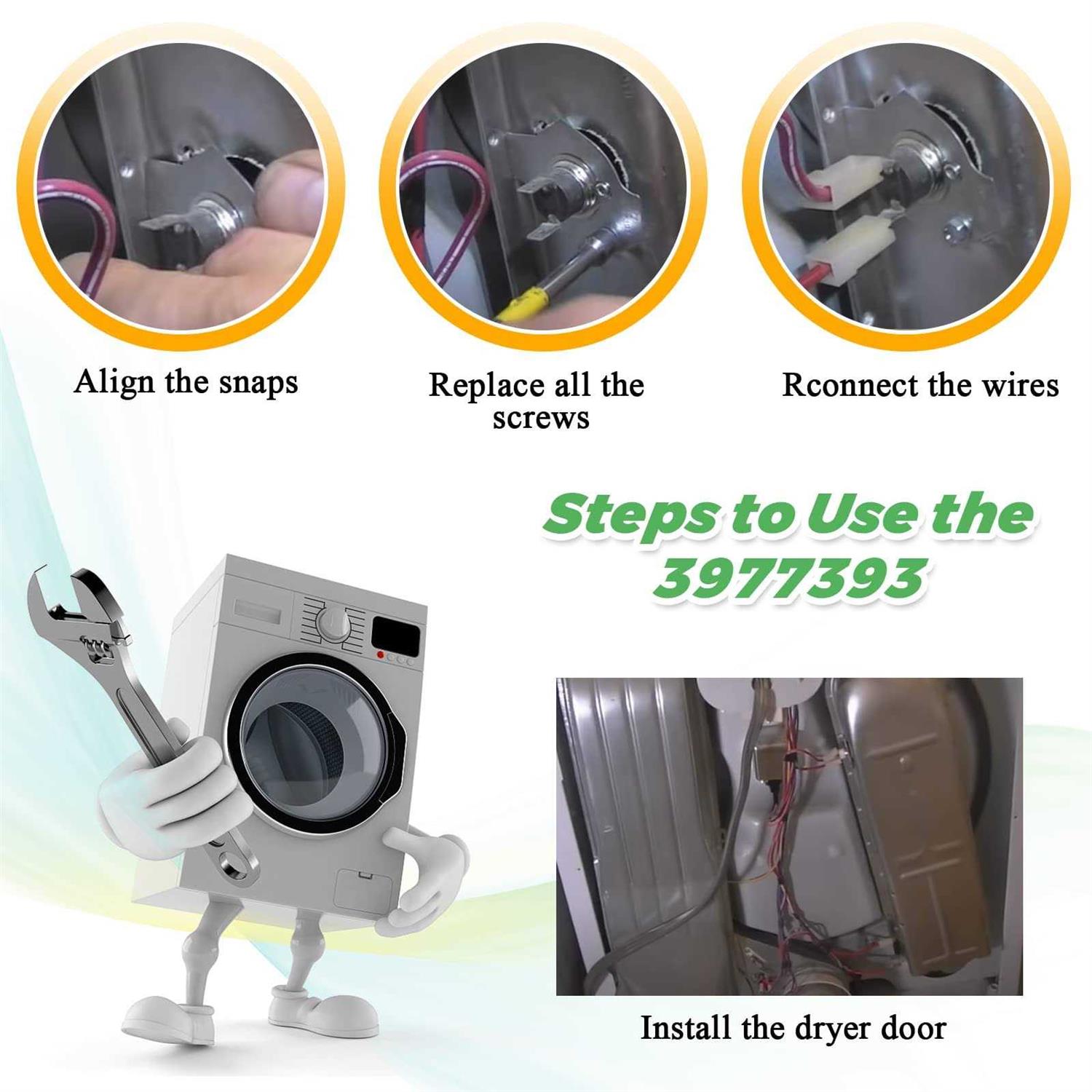 Align the snaps

Replace all the screws

Rconnect the wires

Steps to Use the 3977393

Install the dryer door