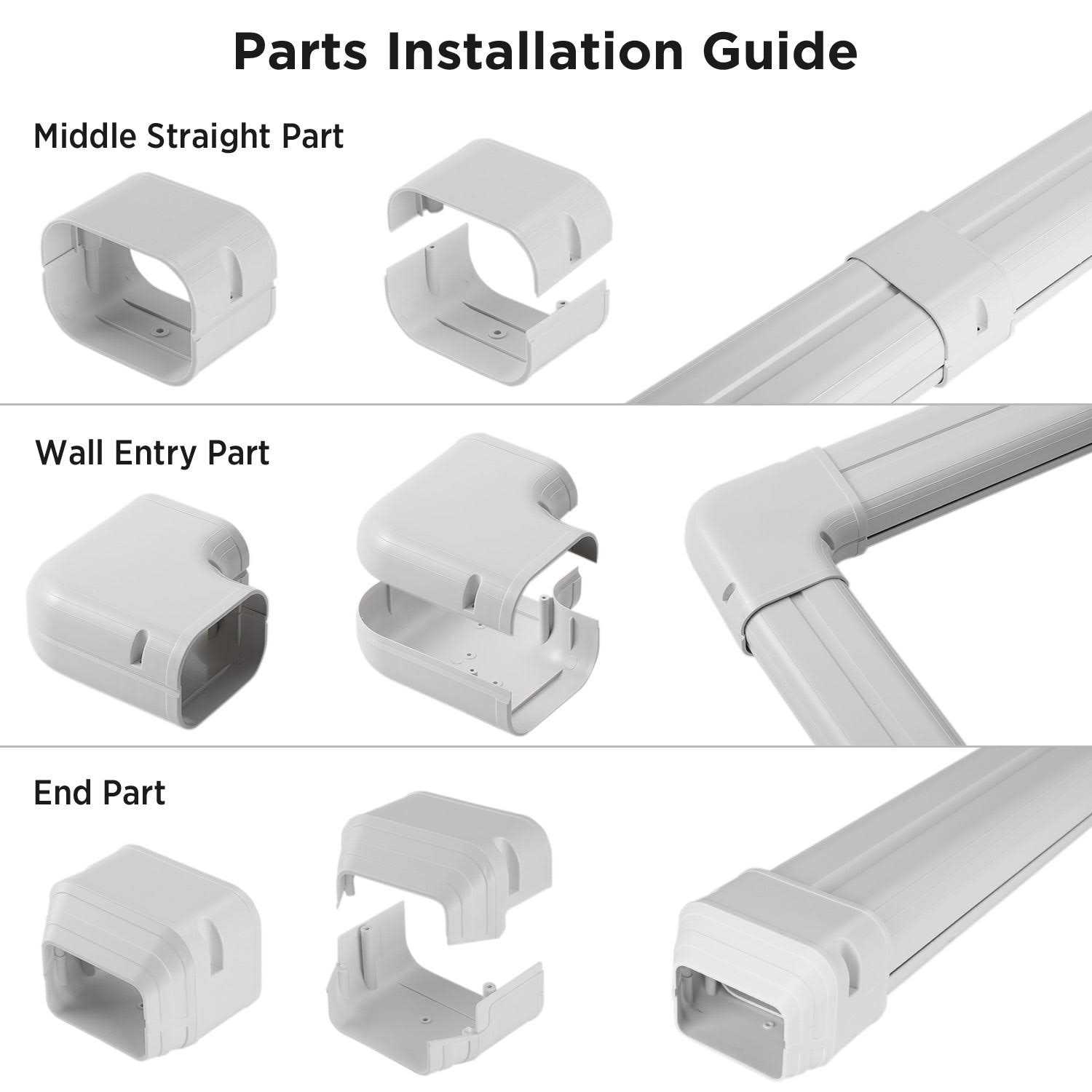 Parts Installation Guide

Middle Straight Part

Wall Entry Part

End Part