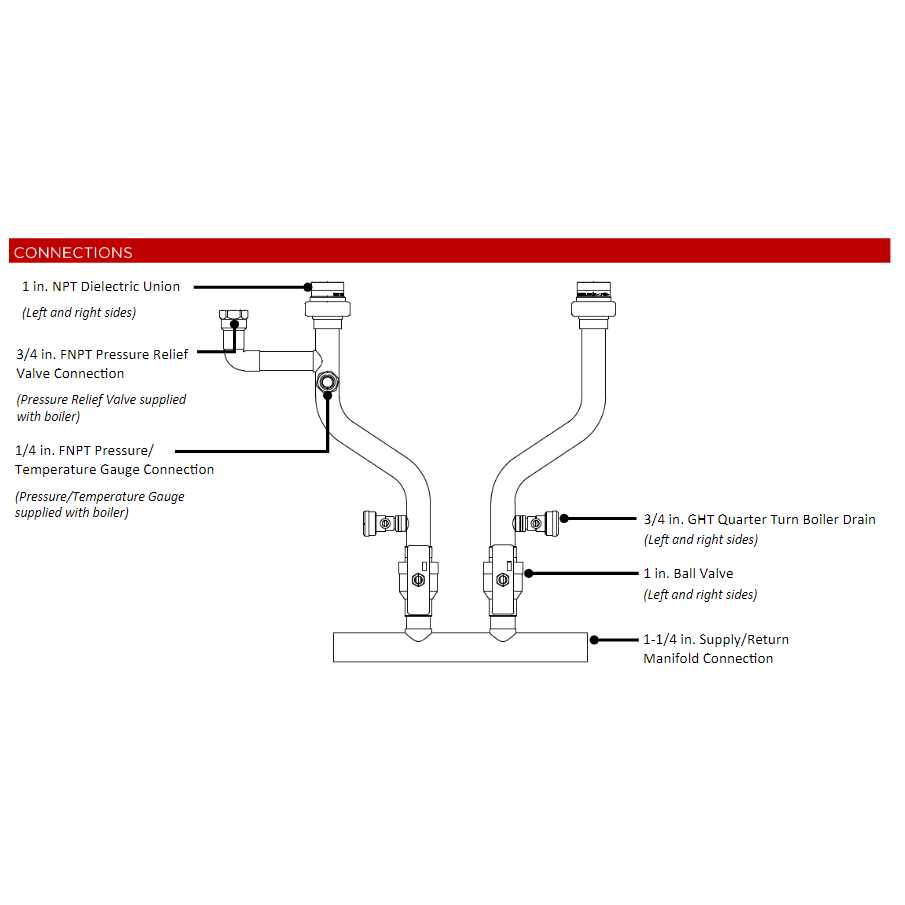 CONNECTIONS

1 in. NPT Dielectric Union

(Left and right sides)

3/4 in. FNPT Pressure Relief Valve Connection

(Pressure Relief Valve supplied with boiler)

1/4 in. FNPT Pressure/ Temperature Gauge Connection

(Pressure/Temperature Gauge supplied with boiler)

3/4 in. GHT Quarter Turn Boiler Drain

(Left and right sides)

1 in. Ball Valve

(Left and right sides)

1-1/4 in. Supply/Return Manifold Connection