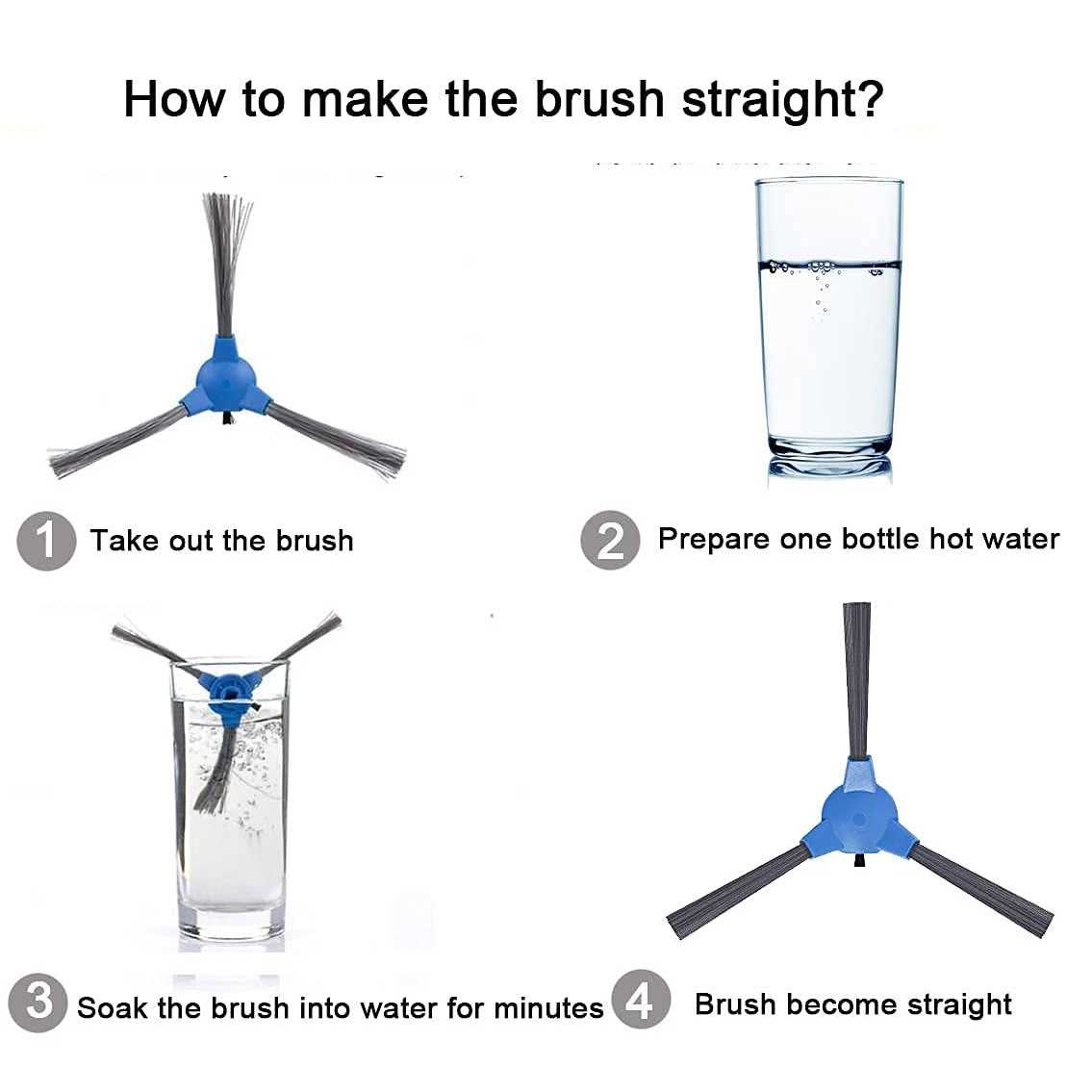 How to make the brush straight?

1 Take out the brush

2 Prepare one bottle hot water

3 Soak the brush into water for minutes

4 Brush become straight