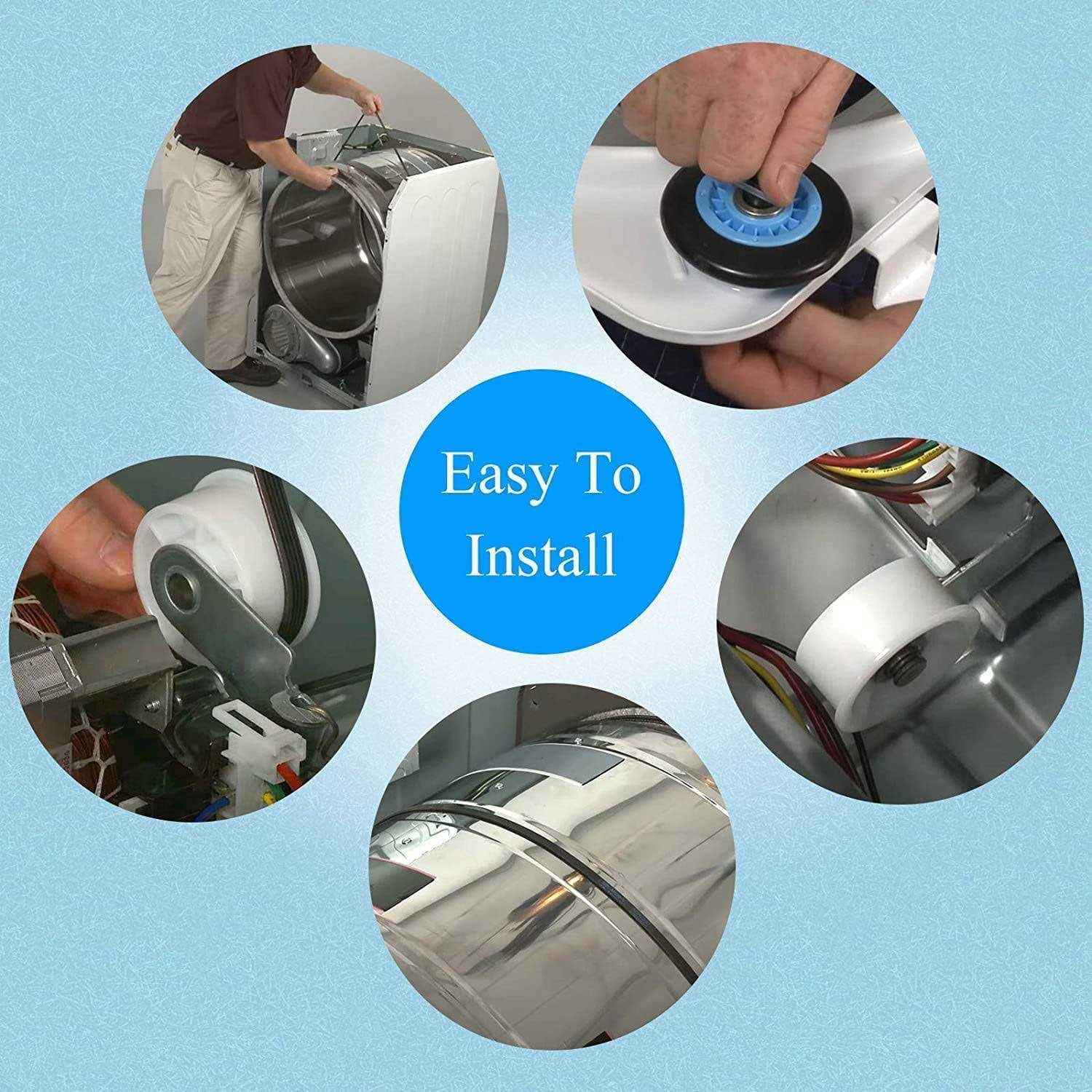 Easy To Install