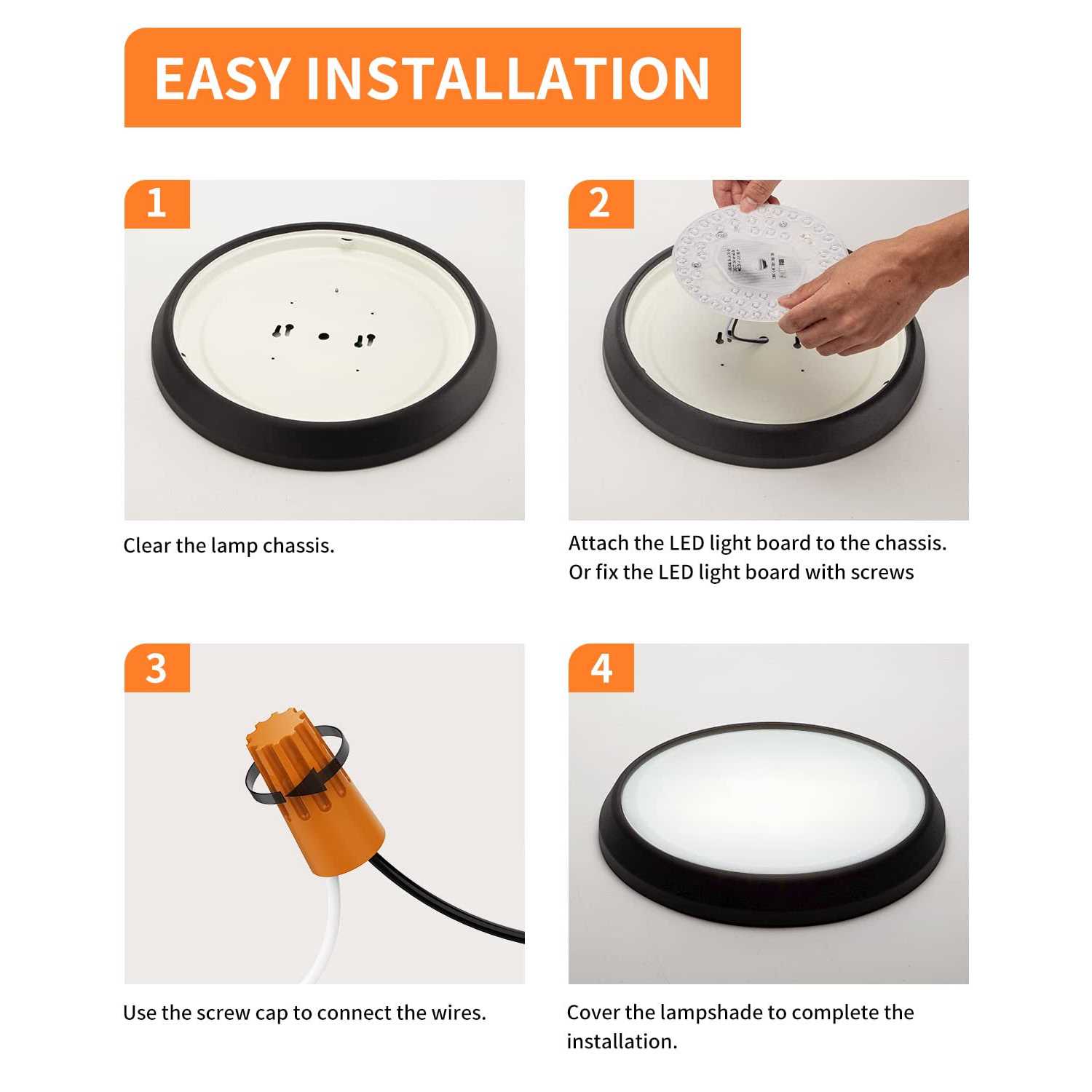 EASY INSTALLATION

1

Clear the lamp chassis.

2

Attach the LED light board to the chassis. Or fix the LED light board with screws

3

Use the screw cap to connect the wires.

4

Cover the lampshade to complete the installation.