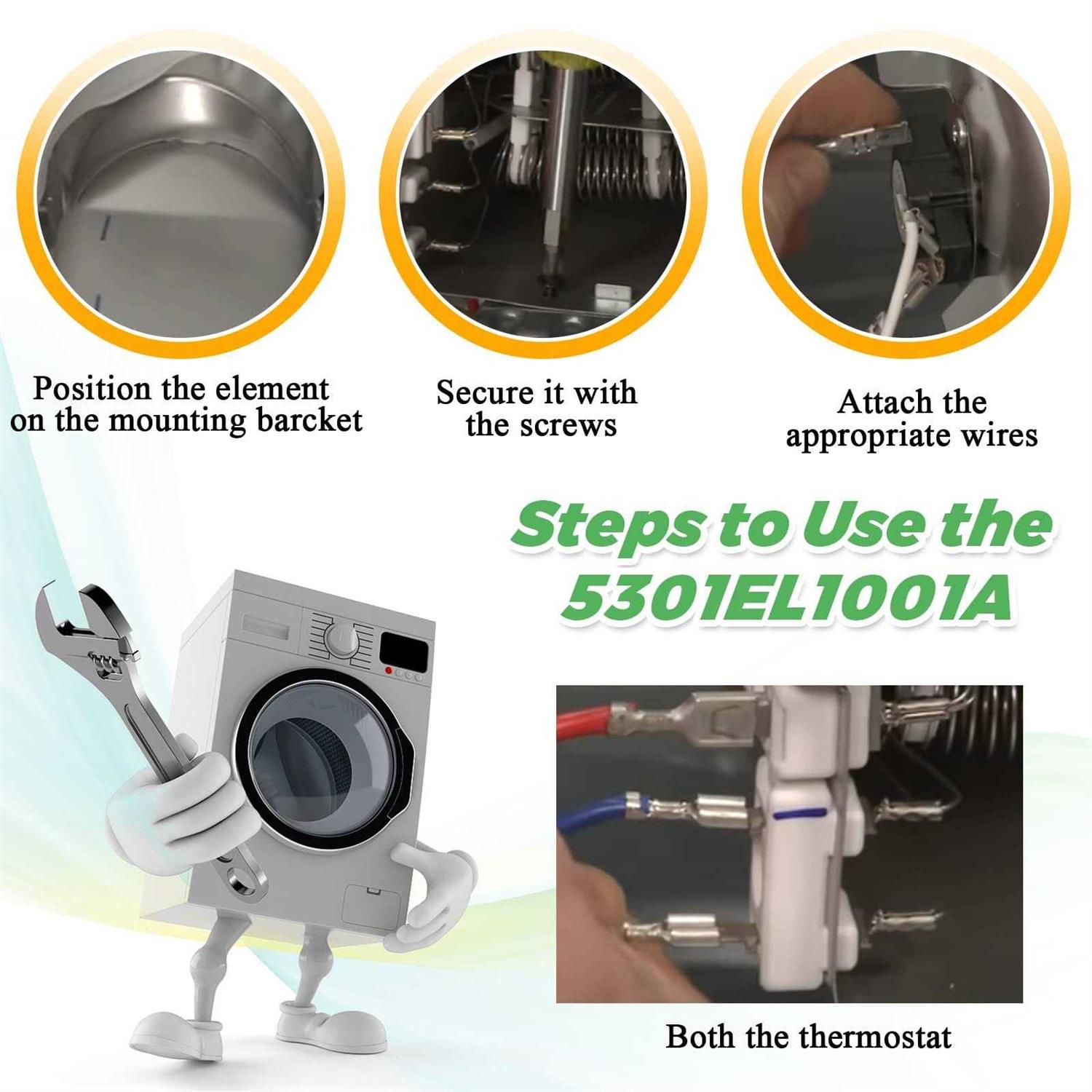 Position the element on the mounting barcket

Secure it with the screws

Attach the appropriate wires

Steps to Use the 5301EL1001A

Both the thermostat