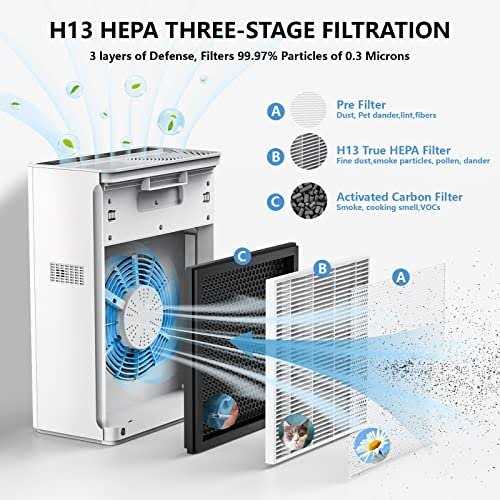 H13 HEPA THREE-STAGE FILTRATION

3 layers of Defense, Filters 99.97% Particles of 0.3 Microns

A Pre Filter
Dust, Pet dander,lint,fibers

B H13 True HEPA Filter
Fine dust,smoke particles, pollen, dander

C Activated Carbon Filter
Smoke, cooking smell,VOCs

C

B

A