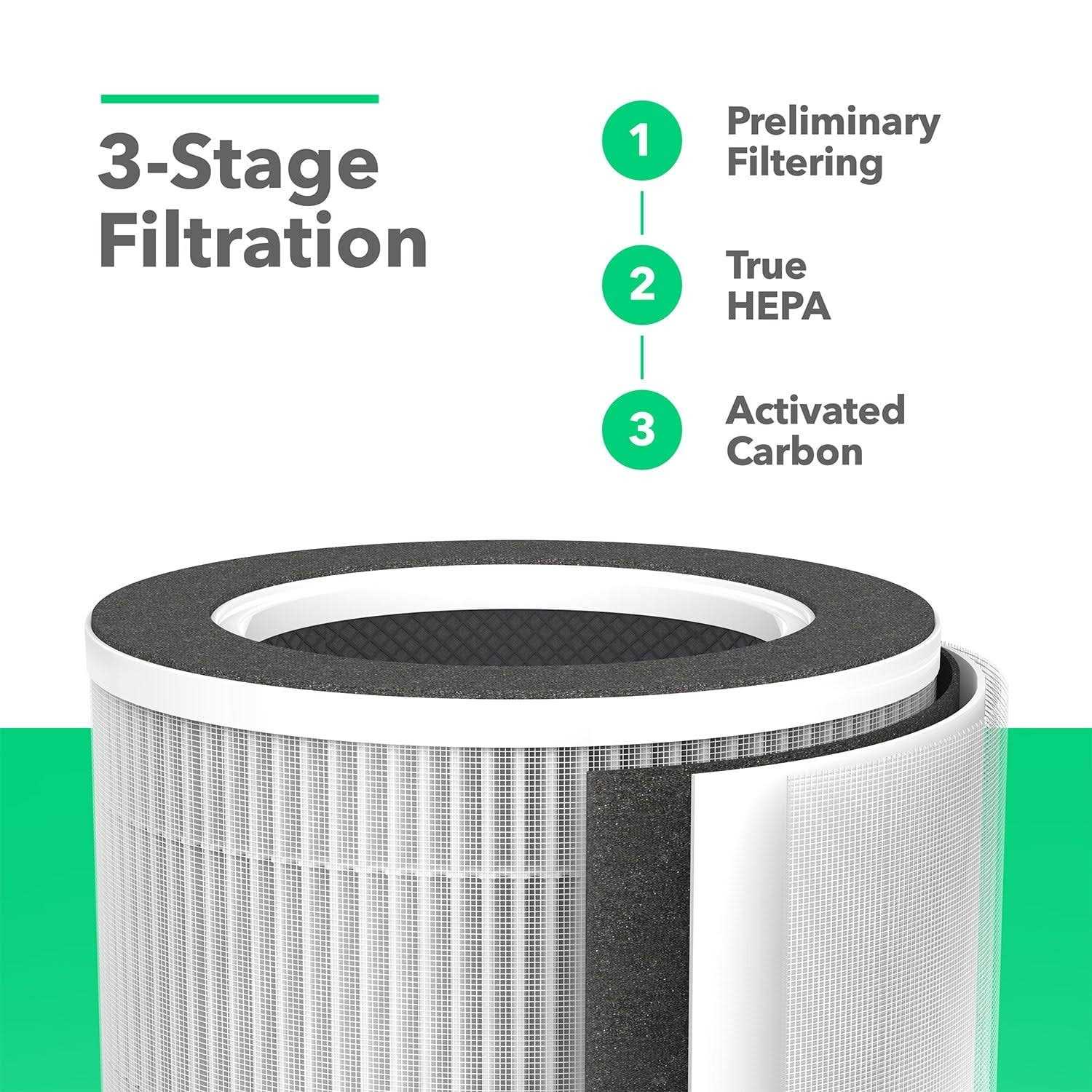 3-Stage Filtration

1 Preliminary Filtering

2 True HEPA

3 Activated Carbon