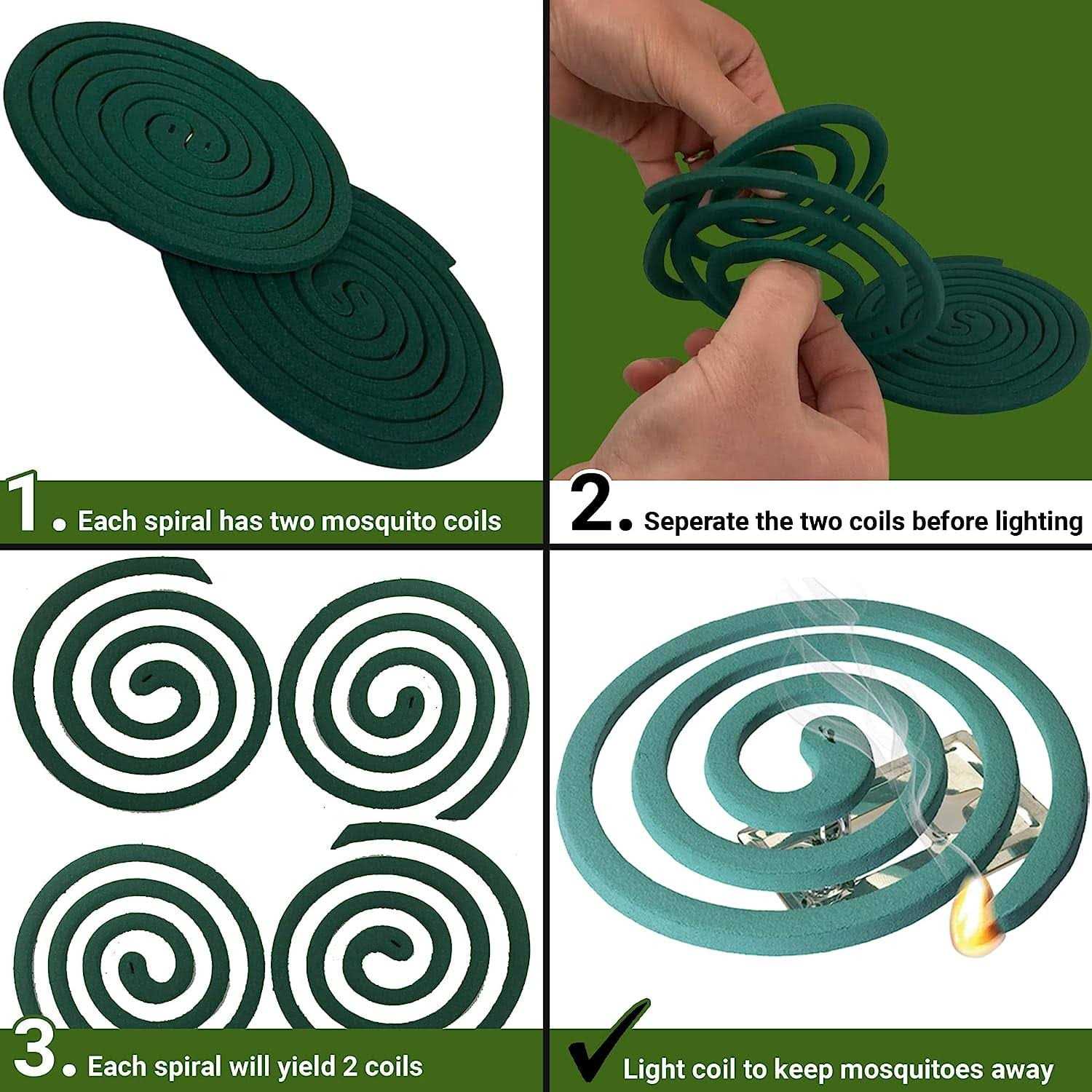 1. Each spiral has two mosquito coils

2. Seperate the two coils before lighting

3. Each spiral will yield 2 coils

✓ Light coil to keep mosquitoes away