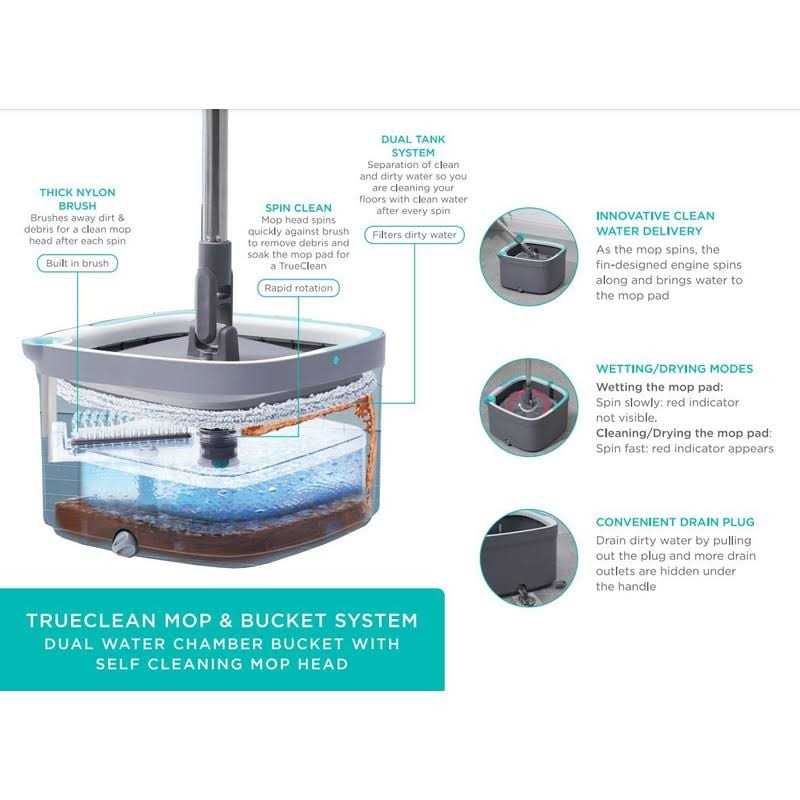 THICK NYLON BRUSH
Brushes away dirt & debris for a clean mop head after each spin

Built in brush

SPIN CLEAN
Mop head spins quickly against brush to remove debris and soak the mop pad for a TrueClean

Rapid rotation

DUAL TANK SYSTEM
Separation of clean and dirty water so you are cleaning your floors with clean water after every spin

Filters dirty water

INNOVATIVE CLEAN WATER DELIVERY
As the mop spins, the fin-designed engine spins along and brings water to the mop pad

WETTING/DRYING MODES
Wetting the mop pad:
Spin slowly: red indicator not visible.
Cleaning/Drying the mop pad:
Spin fast: red indicator appears

CONVENIENT DRAIN PLUG
Drain dirty water by pulling out the plug and more drain outlets are hidden under the handle

TRUECLEAN MOP & BUCKET SYSTEM
DUAL WATER CHAMBER BUCKET WITH SELF CLEANING MOP HEAD