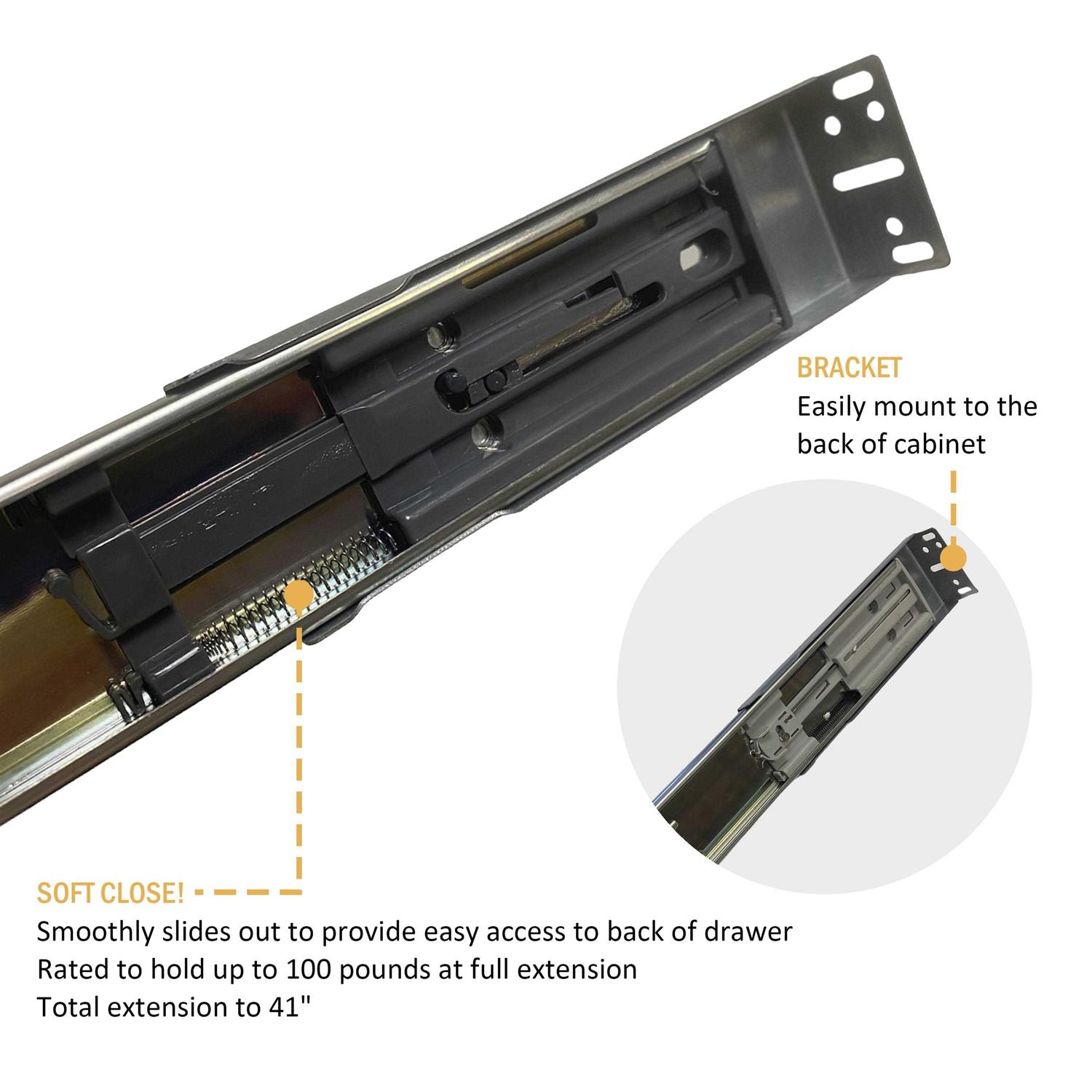 BRACKET
Easily mount to the back of cabinet

SOFT CLOSE!
Smoothly slides out to provide easy access to back of drawer
Rated to hold up to 100 pounds at full extension
Total extension to 41"