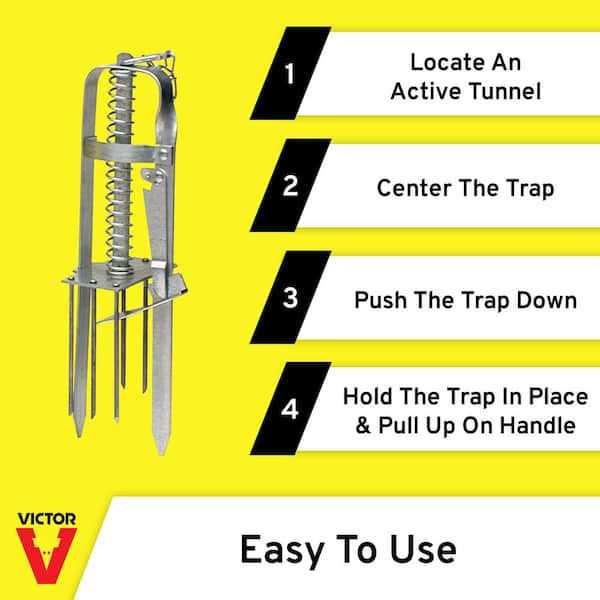 1
Locate An Active Tunnel

2
Center The Trap

3
Push The Trap Down

4
Hold The Trap In Place & Pull Up On Handle

VICTOR

Easy To Use