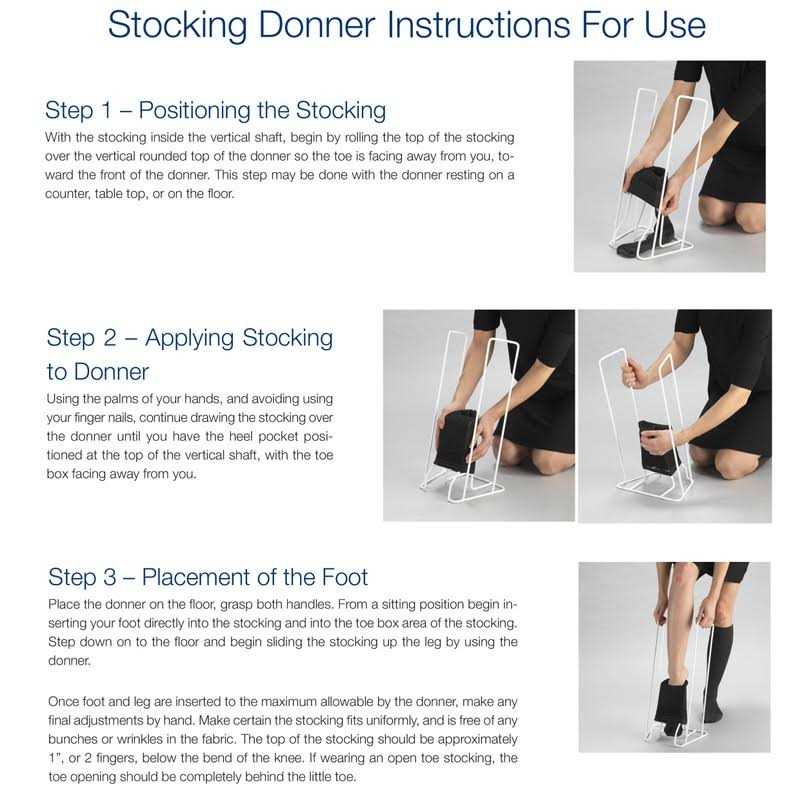 Stocking Donner Instructions For Use

Step 1 – Positioning the Stocking

With the stocking inside the vertical shaft, begin by rolling the top of the stocking over the vertical rounded top of the donner so the toe is facing away from you, toward the front of the donner. This step may be done with the donner resting on a counter, table top, or on the floor.

Step 2 – Applying Stocking to Donner

Using the palms of your hands, and avoiding using your finger nails, continue drawing the stocking over the donner until you have the heel pocket positioned at the top of the vertical shaft, with the toe box facing away from you.

Step 3 – Placement of the Foot

Place the donner on the floor, grasp both handles. From a sitting position begin inserting your foot directly into the stocking and into the toe box area of the stocking. Step down on to the floor and begin sliding the stocking up the leg by using the donner.

Once foot and leg are inserted to the maximum allowable by the donner, make any final adjustments by hand. Make certain the stocking fits uniformly, and is free of any bunches or wrinkles in the fabric. The top of the stocking should be approximately 1", or 2 fingers, below the bend of the knee. If wearing an open toe stocking, the toe opening should be completely behind the little toe.