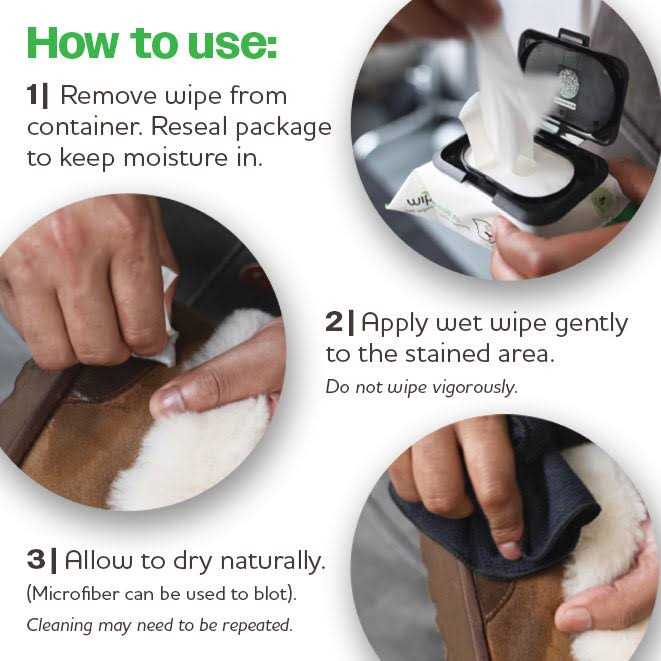 How to use:

1| Remove wipe from container. Reseal package to keep moisture in.

2| Apply wet wipe gently to the stained area.

Do not wipe vigorously.

3| Allow to dry naturally.

(Microfiber can be used to blot).

Cleaning may need to be repeated.