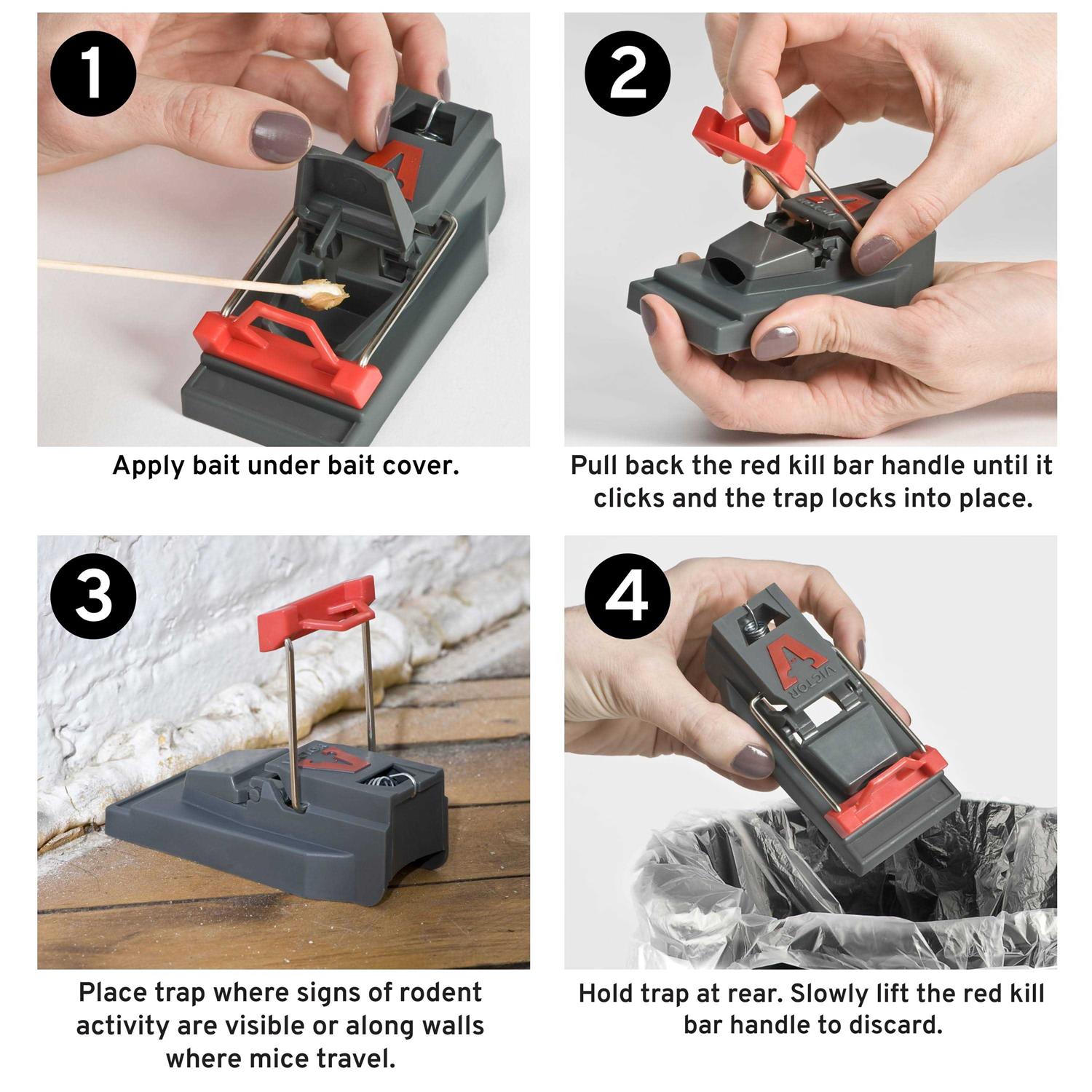 1

Apply bait under bait cover.

2

VICTOR

Pull back the red kill bar handle until it clicks and the trap locks into place.

3

Place trap where signs of rodent activity are visible or along walls where mice travel.

4

VICTOR

Hold trap at rear. Slowly lift the red kill bar handle to discard.