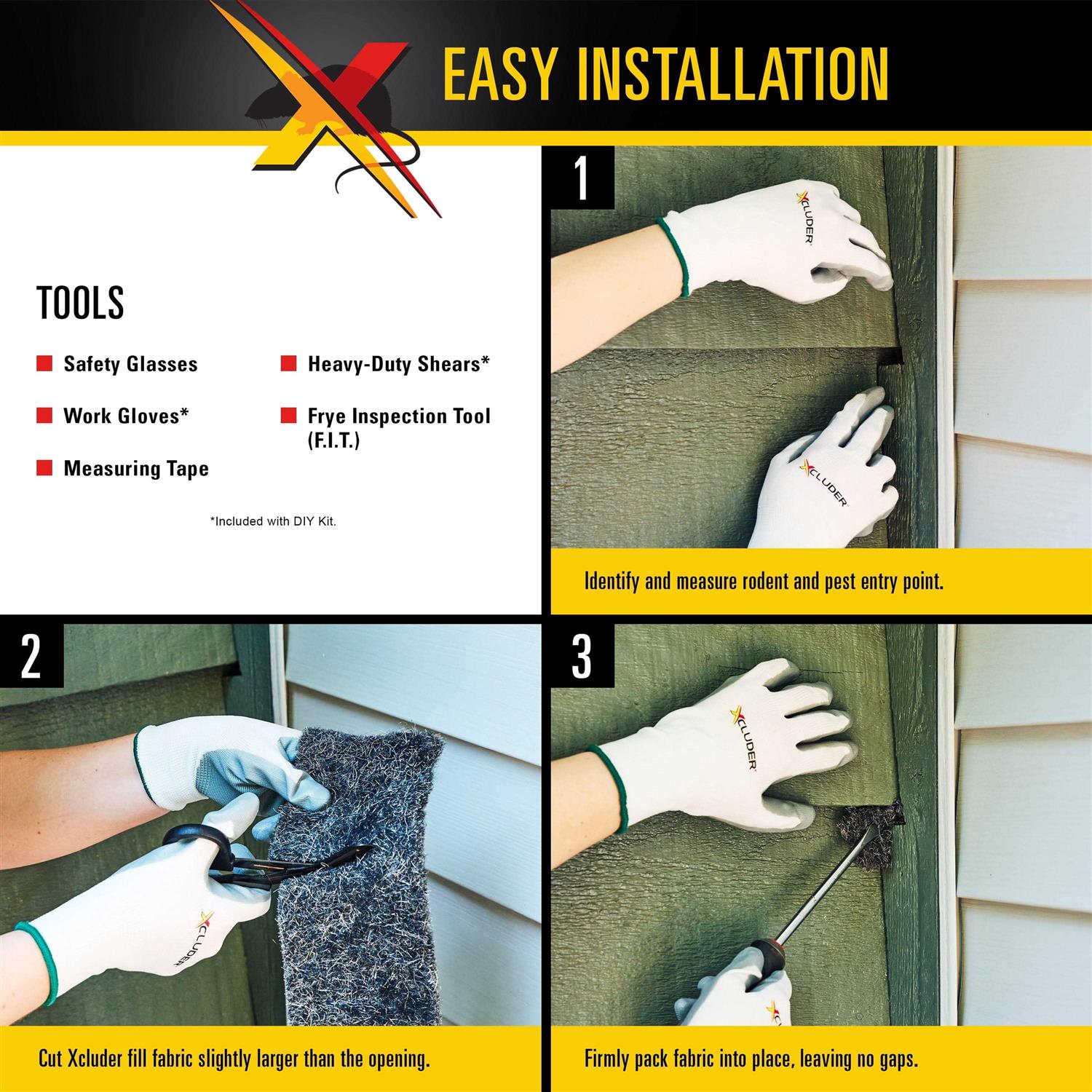 EASY INSTALLATION

TOOLS

Safety Glasses

Work Gloves*

Measuring Tape

Heavy-Duty Shears*

Frye Inspection Tool (F.I.T.)

*Included with DIY Kit.

1

XCLUDER

XCLUDER

Identify and measure rodent and pest entry point.

2

XCLUDER

Cut Xcluder fill fabric slightly larger than the opening.

3

XCLUDER

Firmly pack fabric into place, leaving no gaps.