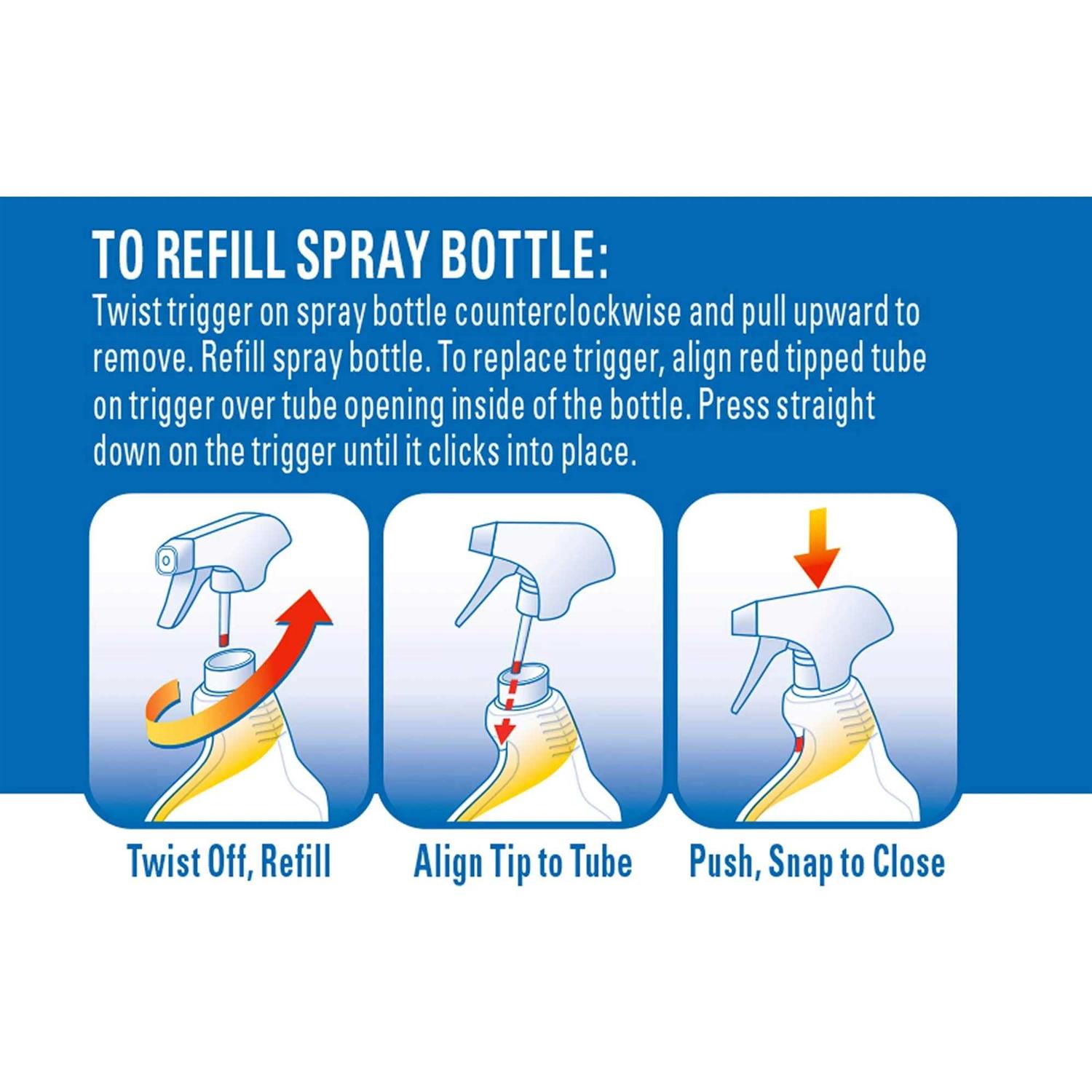 TO REFILL SPRAY BOTTLE:
Twist trigger on spray bottle counterclockwise and pull upward to remove. Refill spray bottle. To replace trigger, align red tipped tube on trigger over tube opening inside of the bottle. Press straight down on the trigger until it clicks into place.

Twist Off, Refill

Align Tip to Tube

Push, Snap to Close