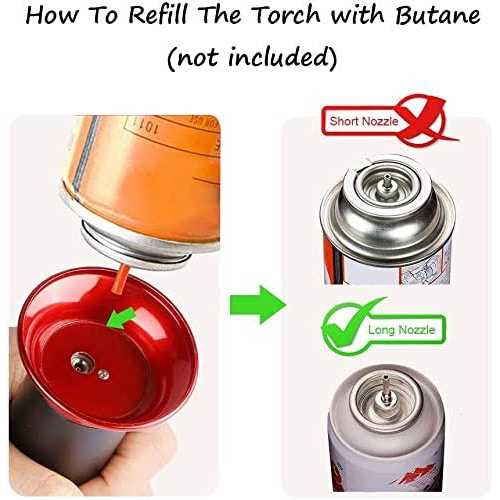 How To Refill The Torch with Butane
(not included)

Short Nozzle

Long Nozzle