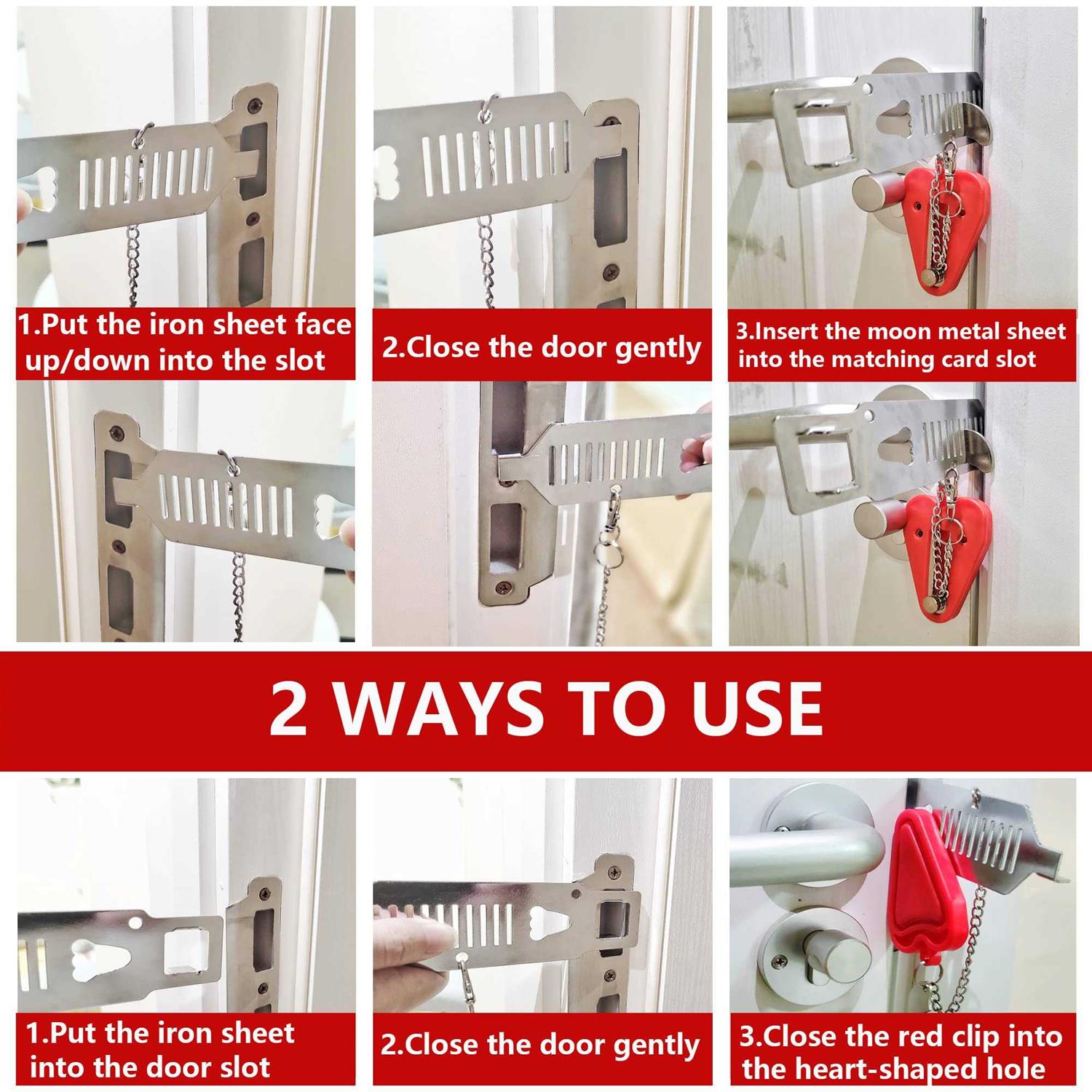 1.Put the iron sheet face up/down into the slot

2.Close the door gently

3.Insert the moon metal sheet into the matching card slot

2 WAYS TO USE

1.Put the iron sheet into the door slot

2.Close the door gently

3.Close the red clip into the heart-shaped hole