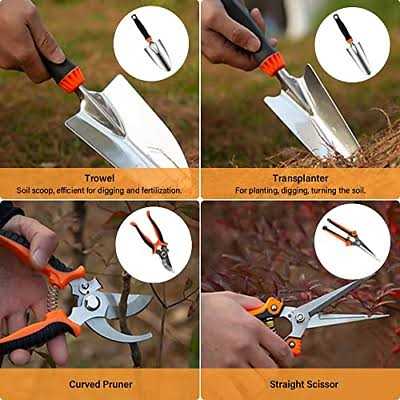 Trowel
Soil scoop, efficient for digging and fertilization.

Transplanter
For planting, digging, turning the soil.

Curved Pruner

Straight Scissor