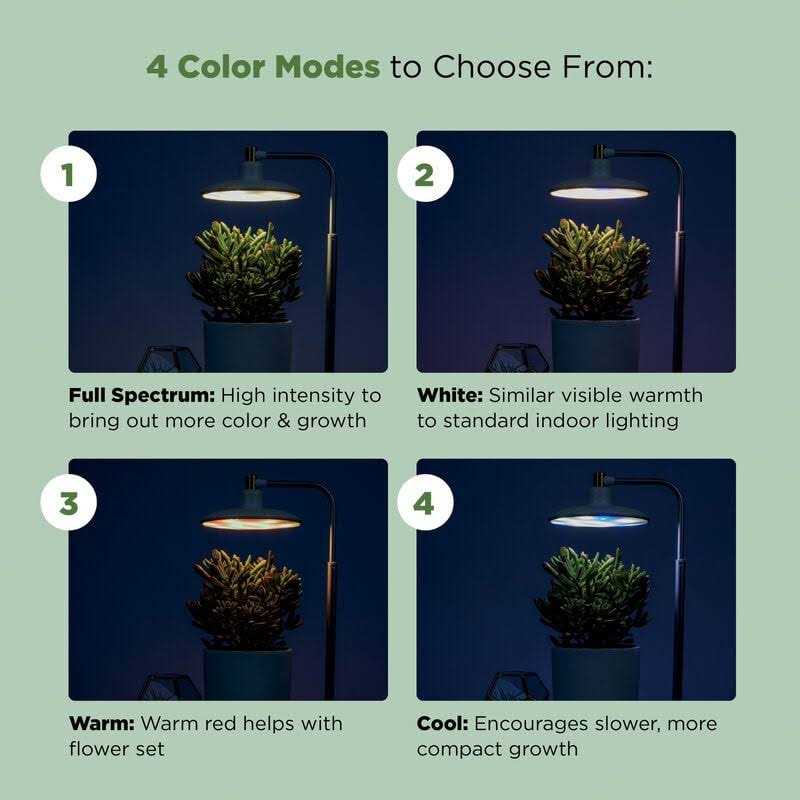 4 Color Modes to Choose From:

1

Full Spectrum: High intensity to bring out more color & growth

2

White: Similar visible warmth to standard indoor lighting

3

Warm: Warm red helps with flower set

4

Cool: Encourages slower, more compact growth