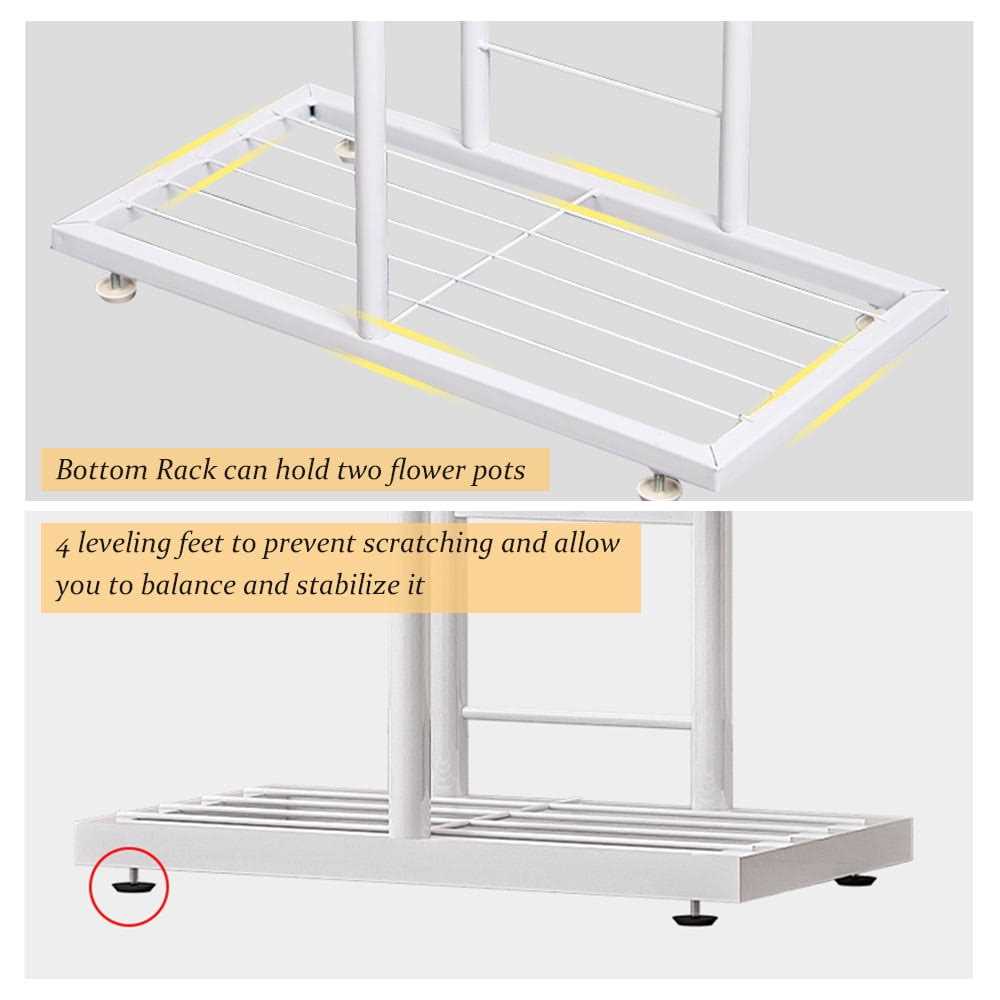 Bottom Rack can hold two flower pots

4 leveling feet to prevent scratching and allow you to balance and stabilize it