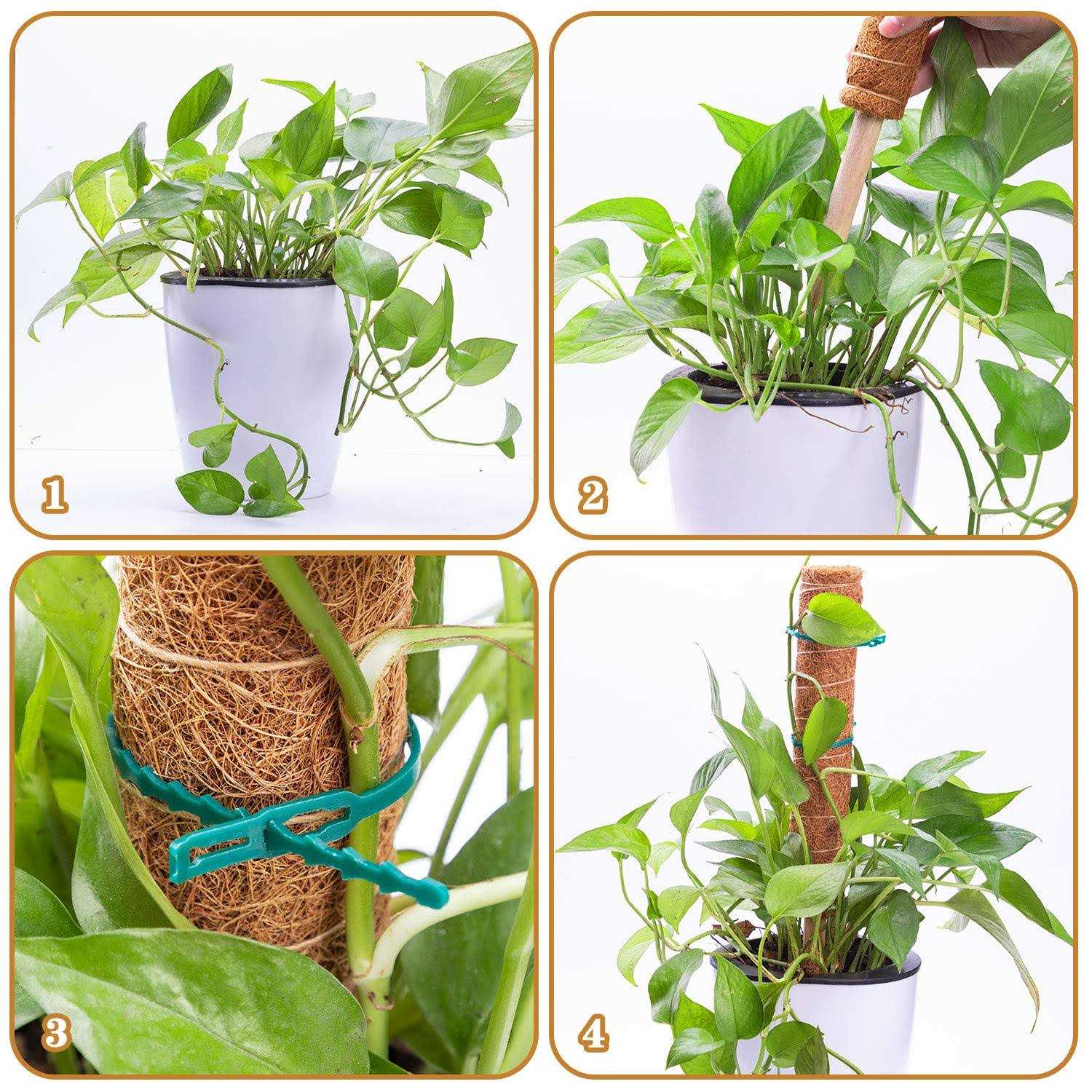 1

2

3

4