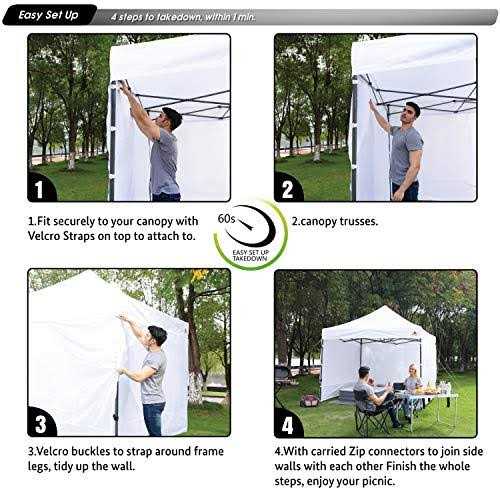 Easy Set Up

4 steps to takedown, within 1 min.

1

2

1.Fit securely to your canopy with Velcro Straps on top to attach to.

60s

EASY SET UP TAKEDOWN

2.canopy trusses.

3

4

3.Velcro buckles to strap around frame legs, tidy up the wall.

4.With carried Zip connectors to join side walls with each other Finish the whole steps, enjoy your picnic.