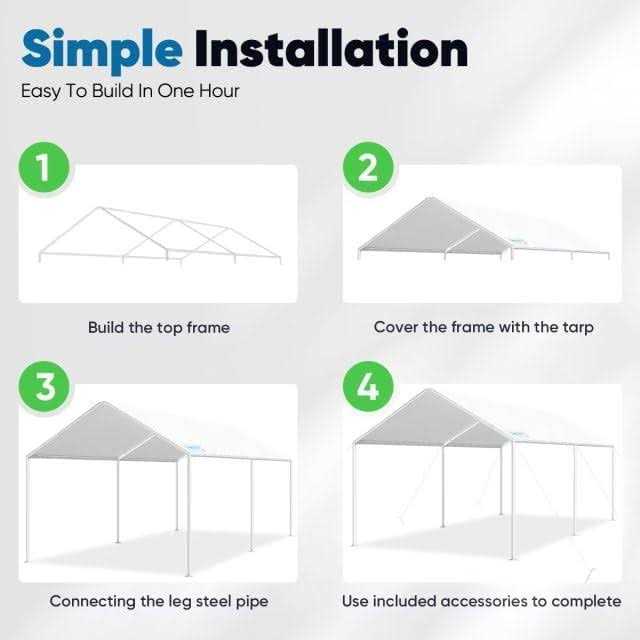 Simple Installation
Easy To Build In One Hour

1

Build the top frame

2

Cover the frame with the tarp

3

Connecting the leg steel pipe

4

Use included accessories to complete