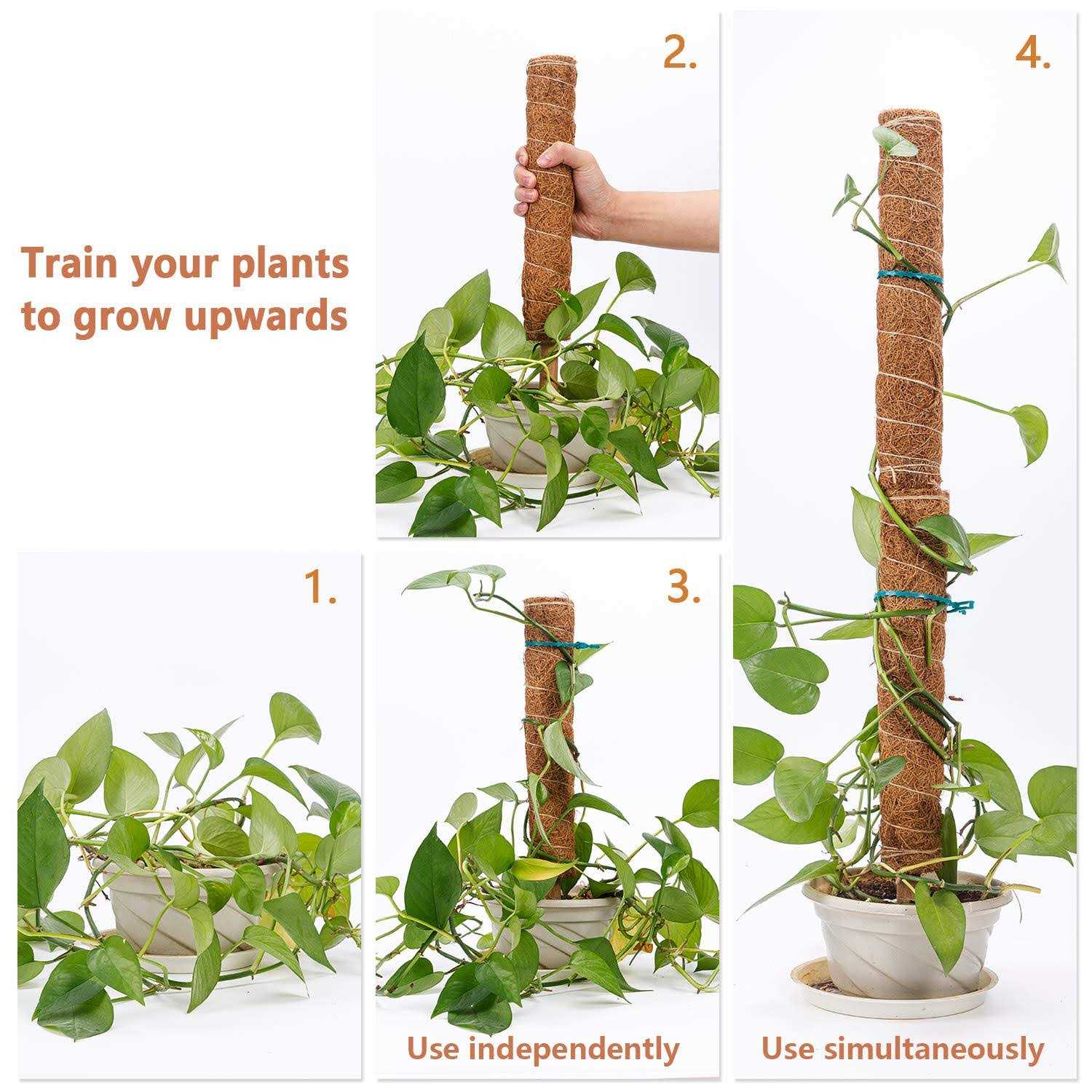 Train your plants to grow upwards

2.

4.

1.

3.

Use independently

Use simultaneously