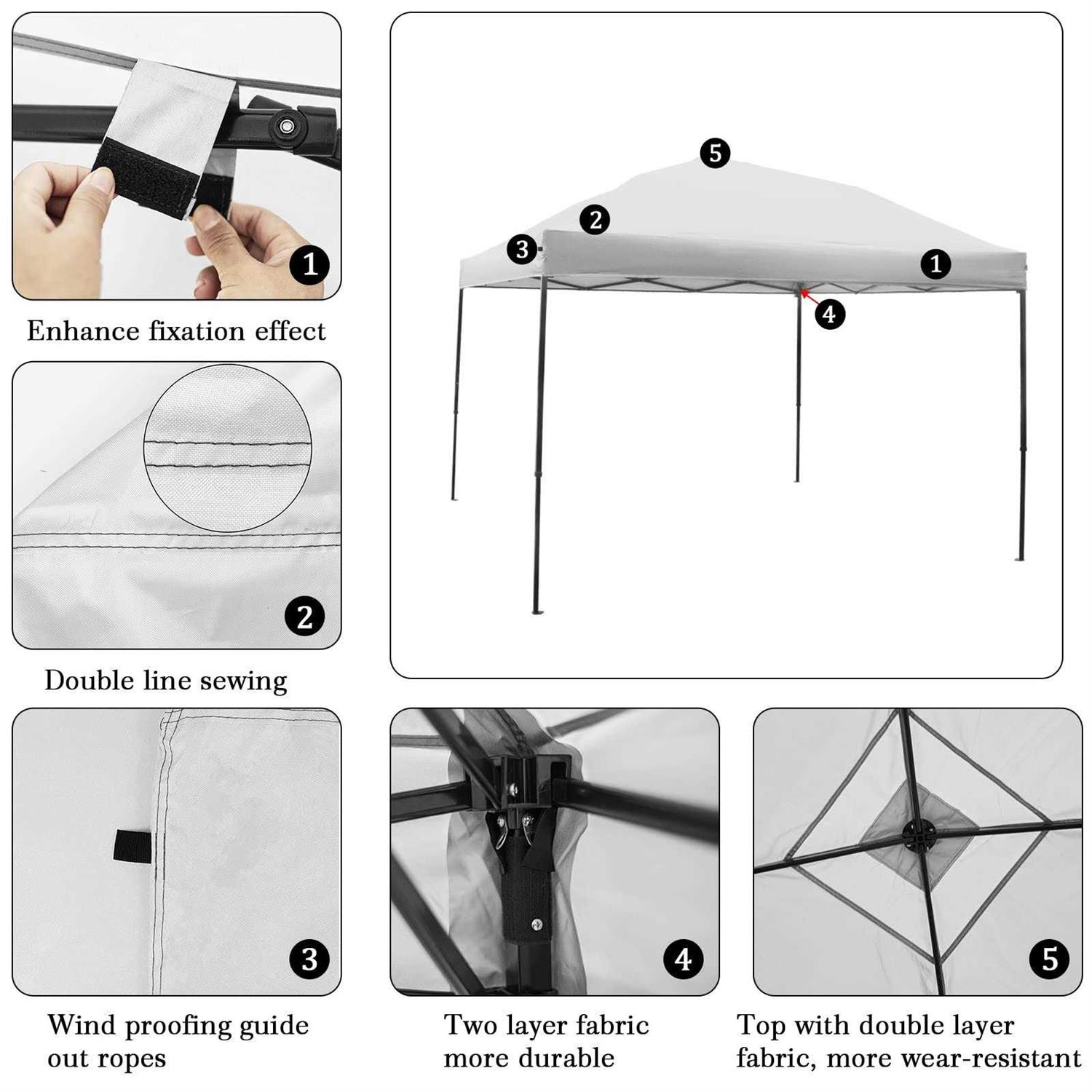 1

Enhance fixation effect

2

Double line sewing

5

2

3

1

4

3

Wind proofing guide out ropes

4

Two layer fabric more durable

5

Top with double layer fabric, more wear-resistant