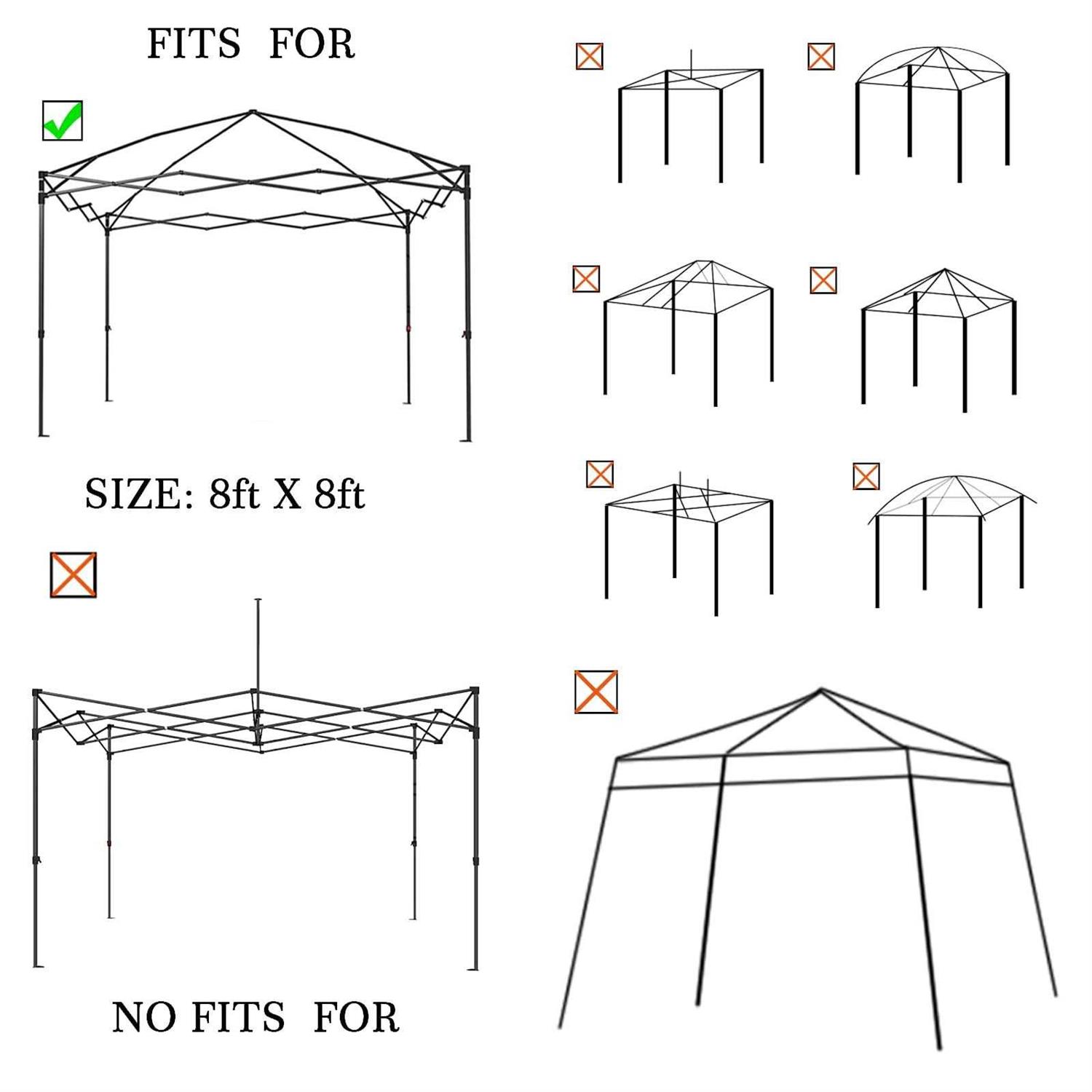 FITS FOR

SIZE: 8ft X 8ft

NO FITS FOR