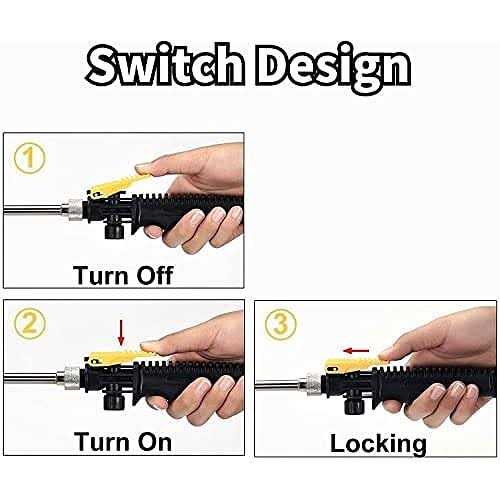 Switch Design

1

Turn Off

2

Turn On

3

Locking