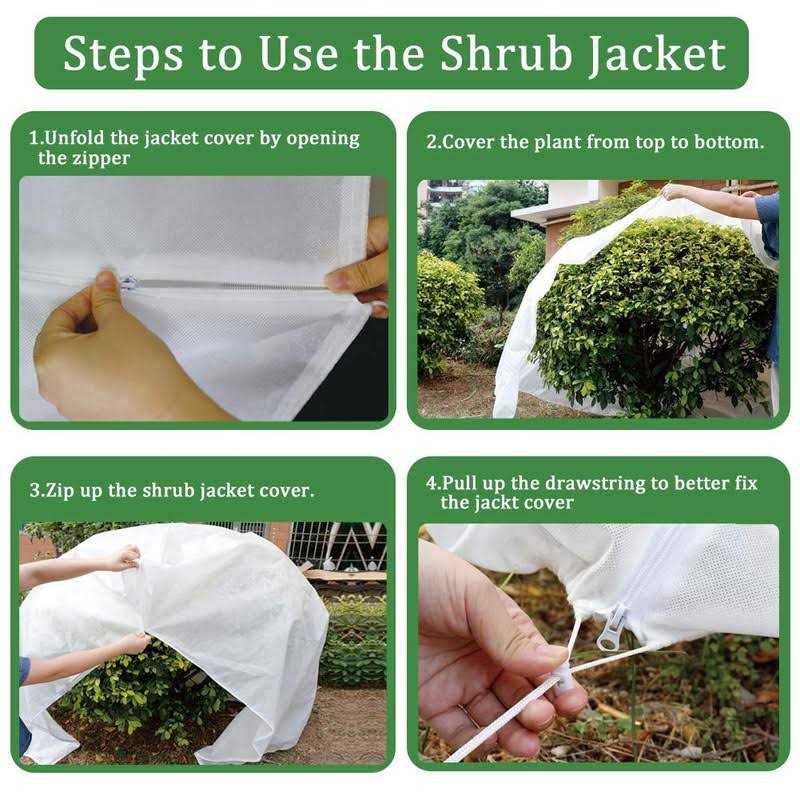 Steps to Use the Shrub Jacket

1.Unfold the jacket cover by opening the zipper

2.Cover the plant from top to bottom.

3.Zip up the shrub jacket cover.

4.Pull up the drawstring to better fix the jackt cover