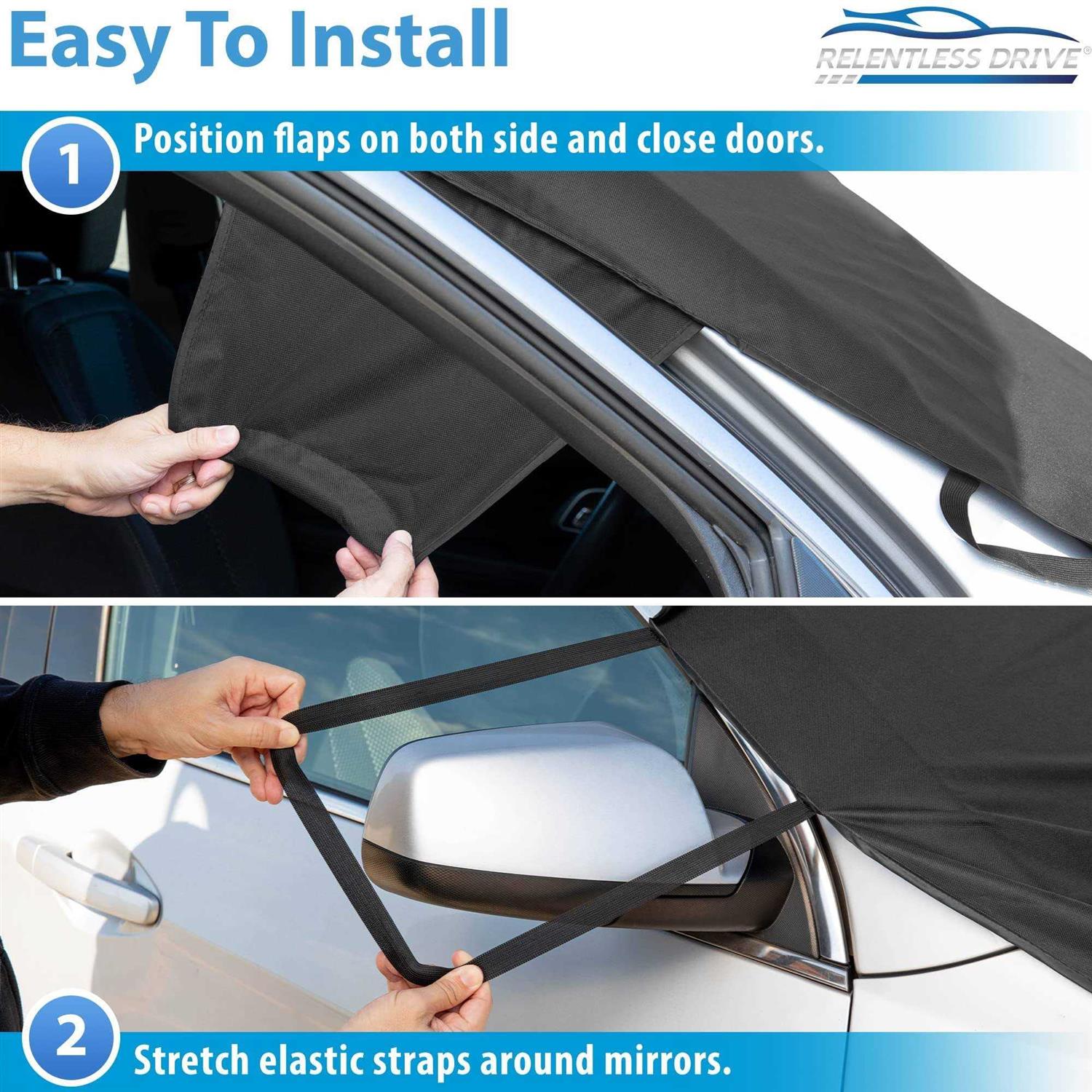 Easy To Install

RELENTLESS DRIVE®

1 Position flaps on both side and close doors.

2 Stretch elastic straps around mirrors.