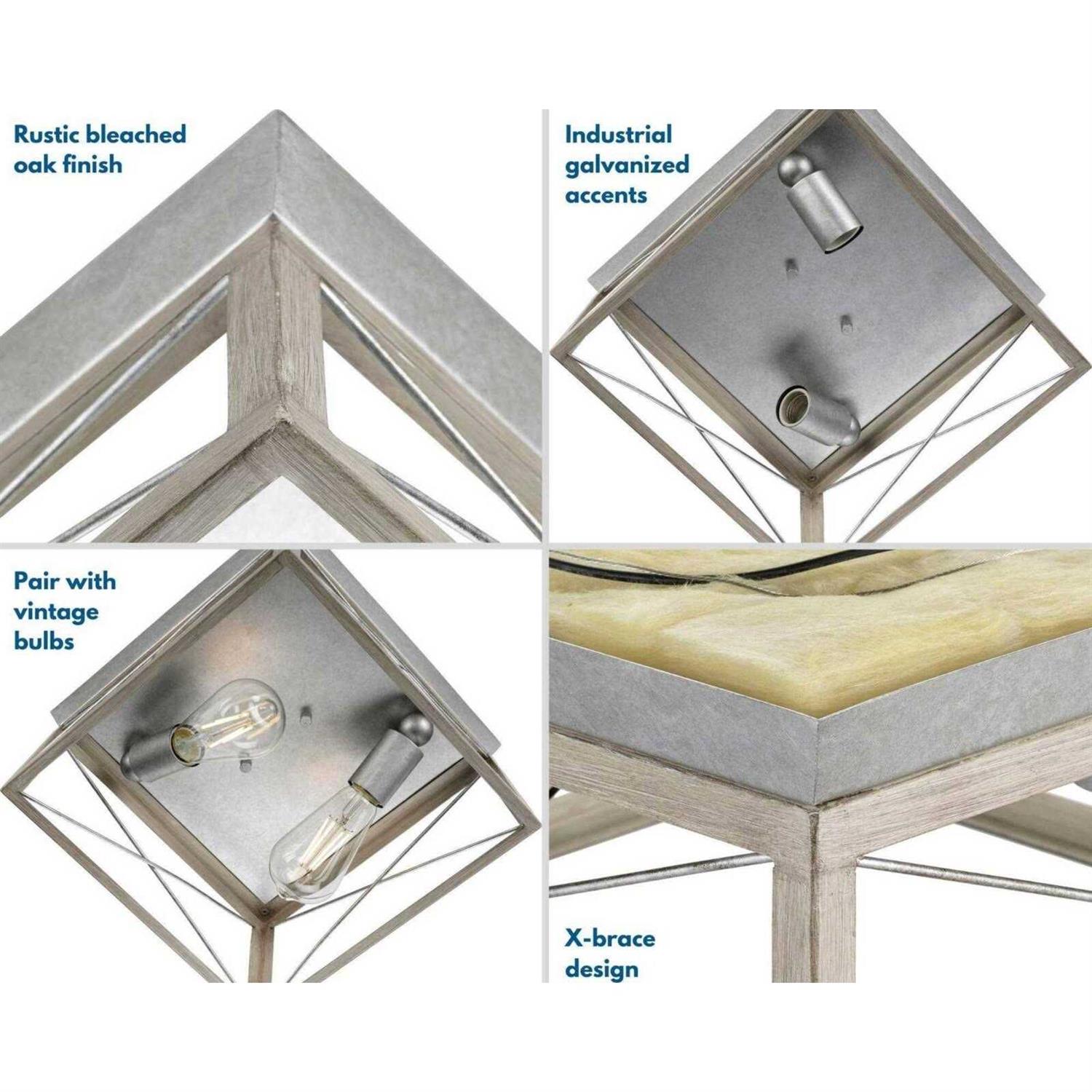 Rustic bleached oak finish

Industrial galvanized accents

Pair with vintage bulbs

X-brace design